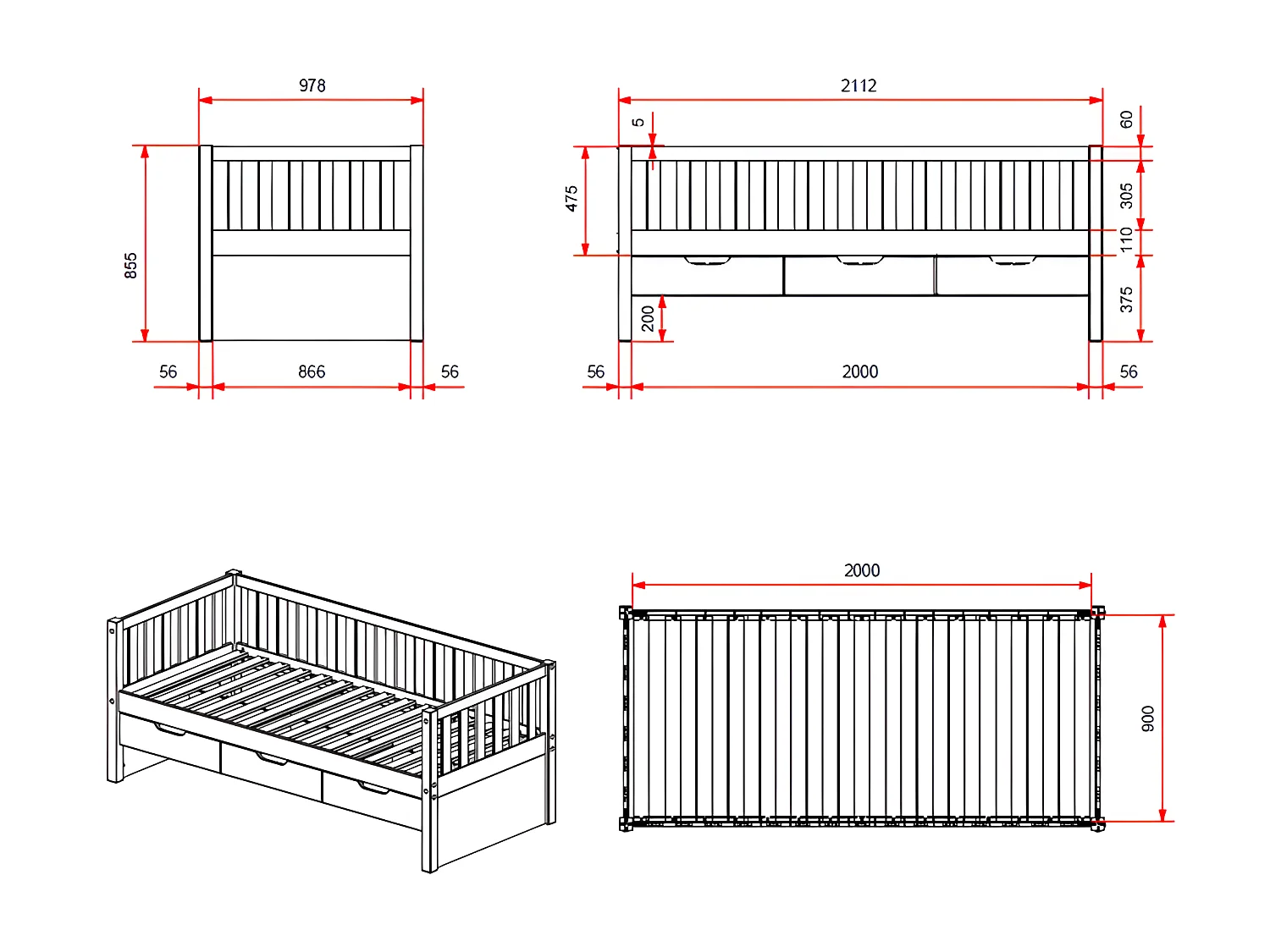 978
855
56
866
56

2112
5
475
60
305
110
375
200
56
2000
56

2000
900