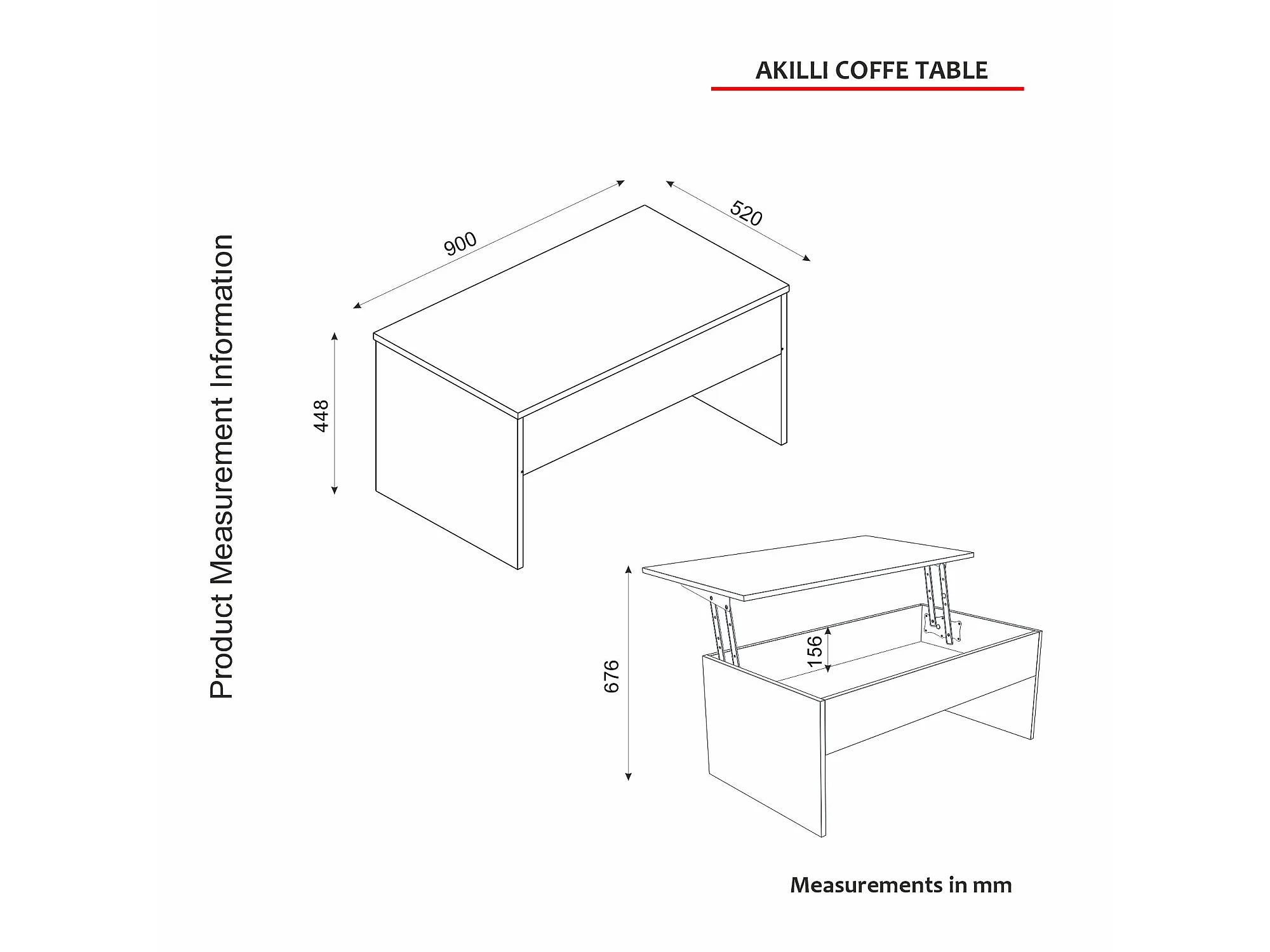 AKILLI COFFE TABLE

Product Measurement Information

900

520

448

676

156

Measurements in mm