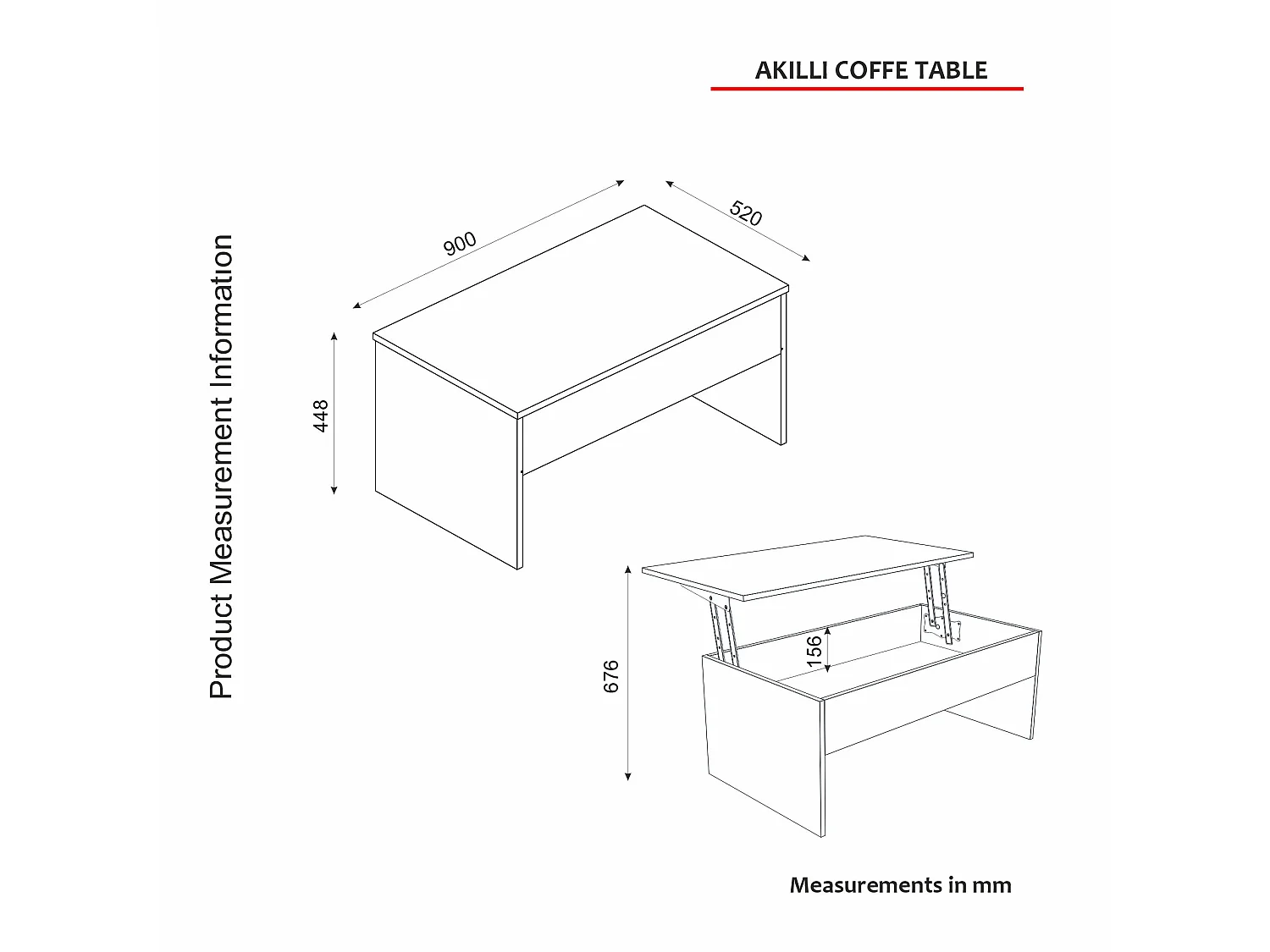 AKILLI COFFE TABLE

Product Measurement Information

900

520

448

676

156

Measurements in mm