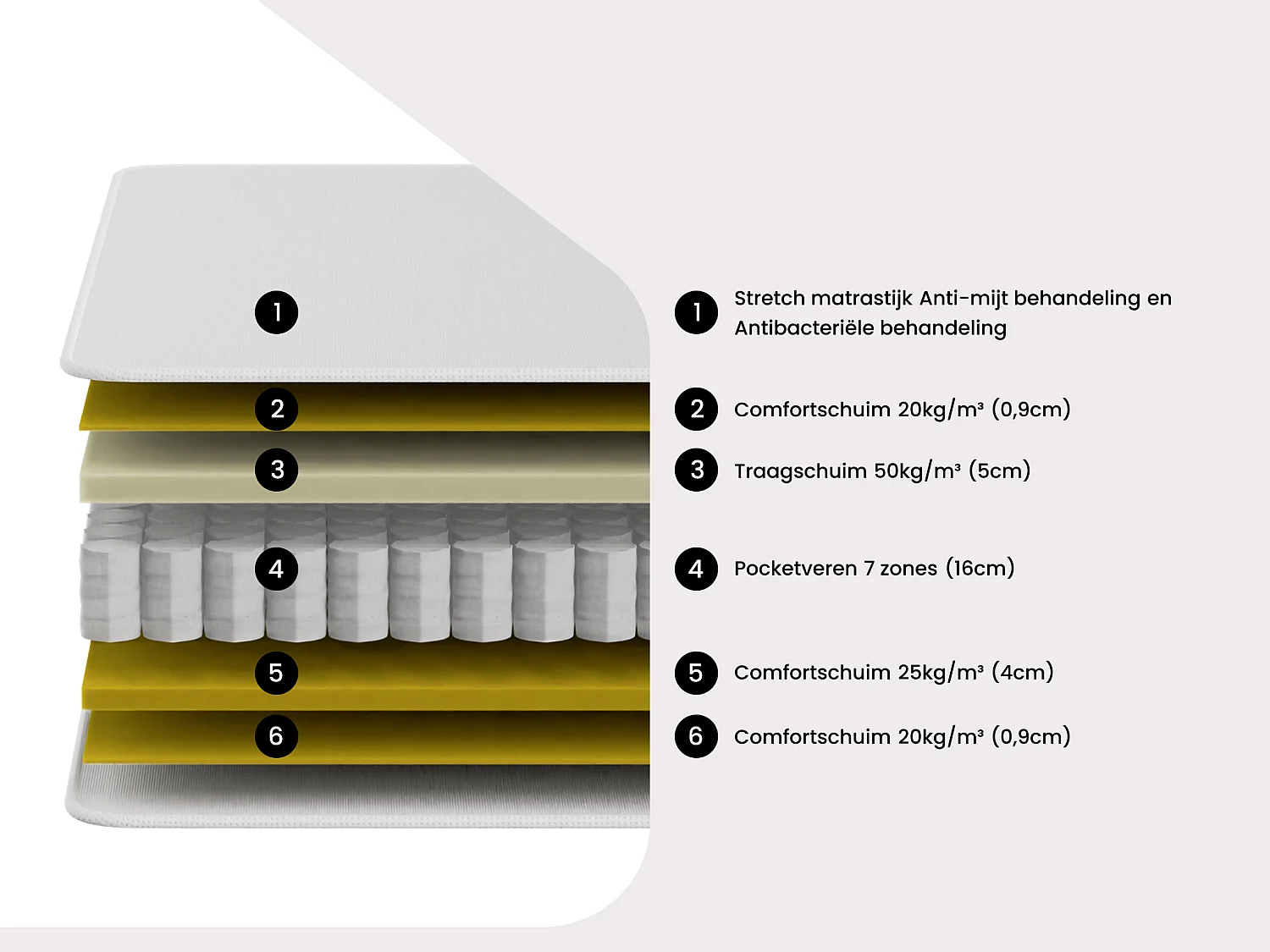 1
2
3
4
5
6

1 Stretch matrastijk Anti-mijt behandeling en Antibacteriële behandeling

2 Comfortschuim 20kg/m³ (0,9cm)

3 Traagschuim 50kg/m³ (5cm)

4 Pocketveren 7 zones (16cm)

5 Comfortschuim 25kg/m³ (4cm)

6 Comfortschuim 20kg/m³ (0,9cm)