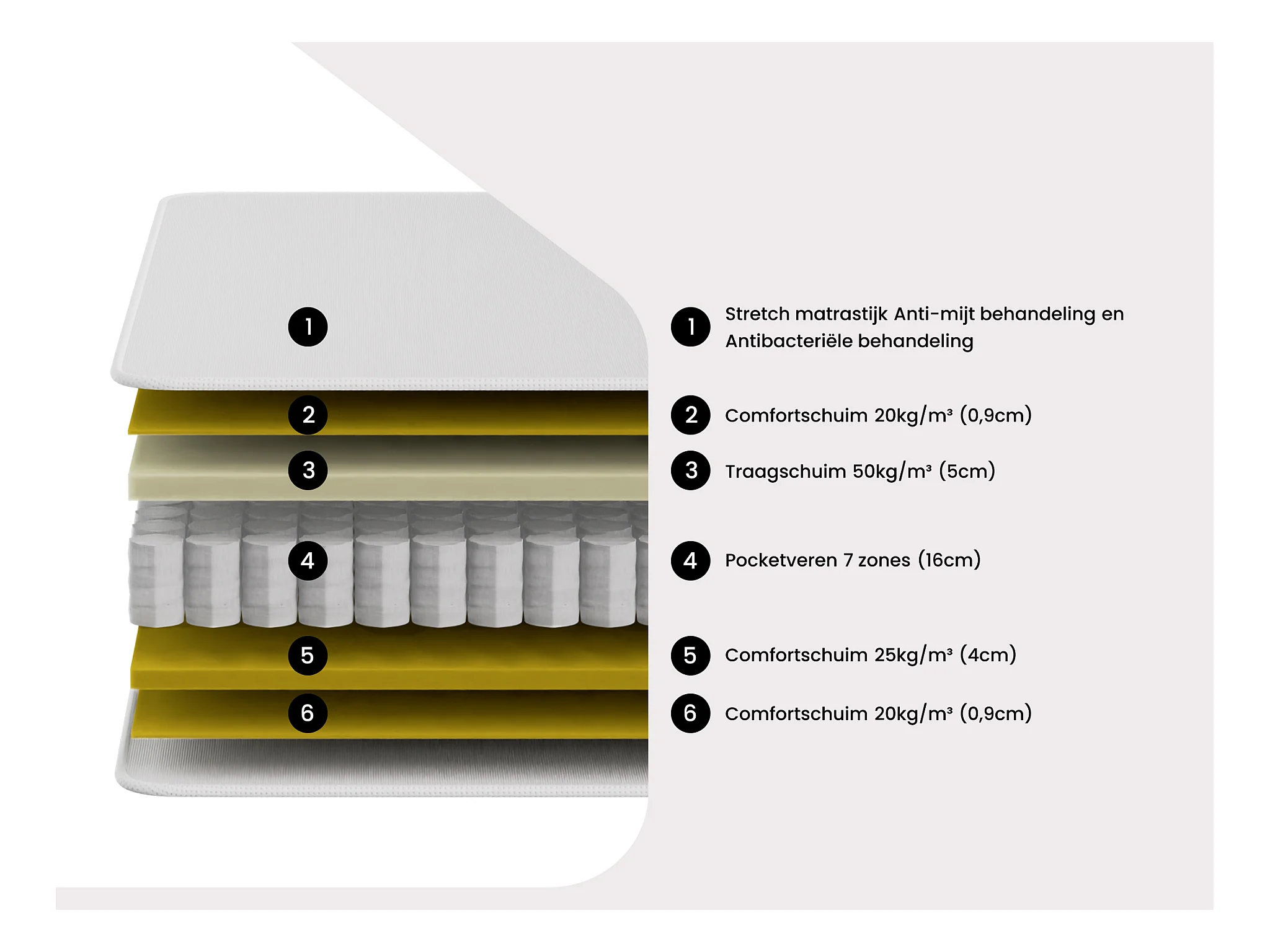 1

2

3

4

5

6

1 Stretch matrastijk Anti-mijt behandeling en Antibacteriële behandeling

2 Comfortschuim 20kg/m³ (0,9cm)

3 Traagschuim 50kg/m³ (5cm)

4 Pocketveren 7 zones (16cm)

5 Comfortschuim 25kg/m³ (4cm)

6 Comfortschuim 20kg/m³ (0,9cm)