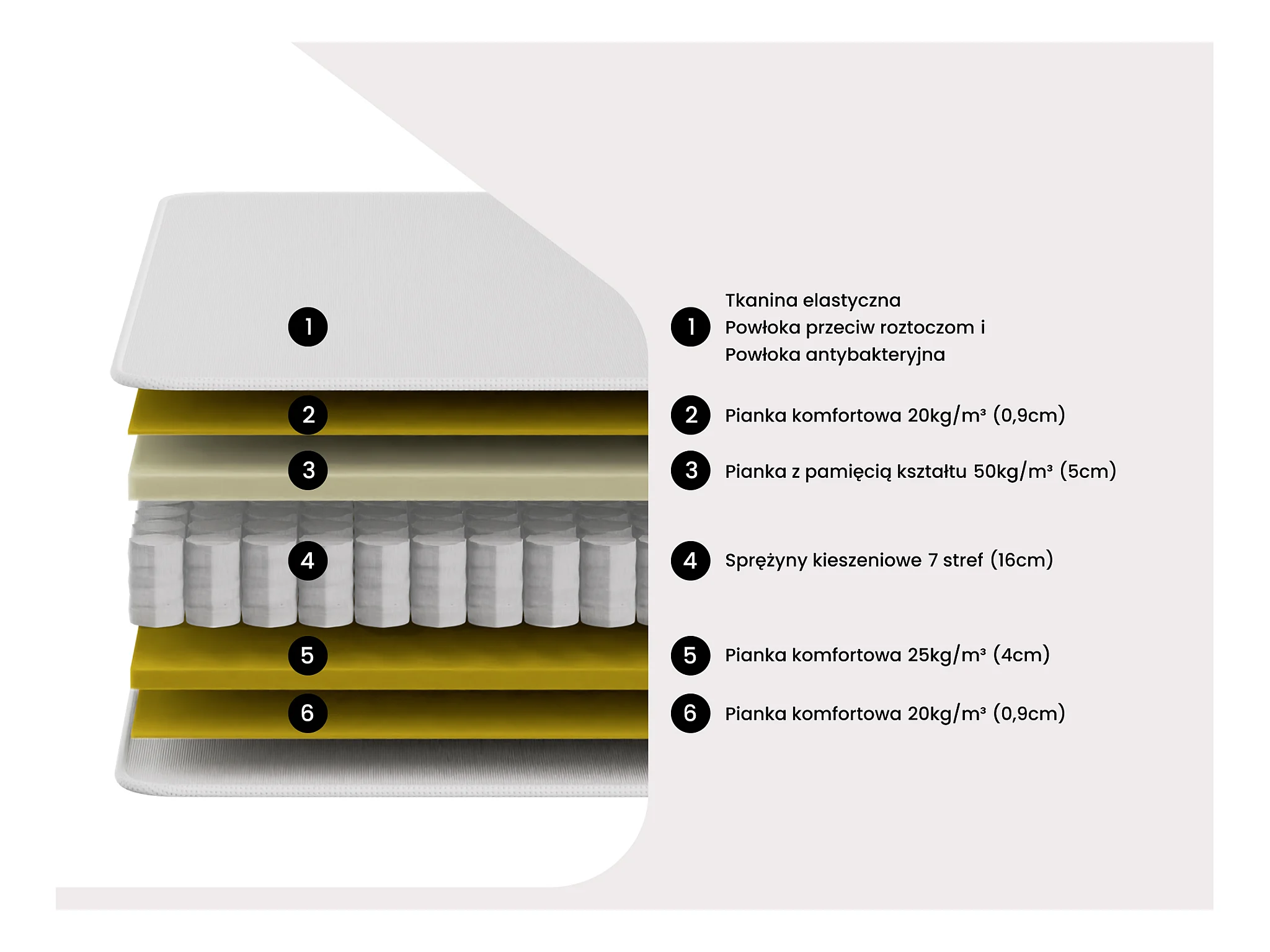 1
2
3
4
5
6

1 Tkanina elastyczna
Powłoka przeciw roztoczom i
Powłoka antybakteryjna

2 Pianka komfortowa 20kg/m³ (0,9cm)

3 Pianka z pamięcią kształtu 50kg/m³ (5cm)

4 Sprężyny kieszeniowe 7 stref (16cm)

5 Pianka komfortowa 25kg/m³ (4cm)

6 Pianka komfortowa 20kg/m³ (0,9cm)