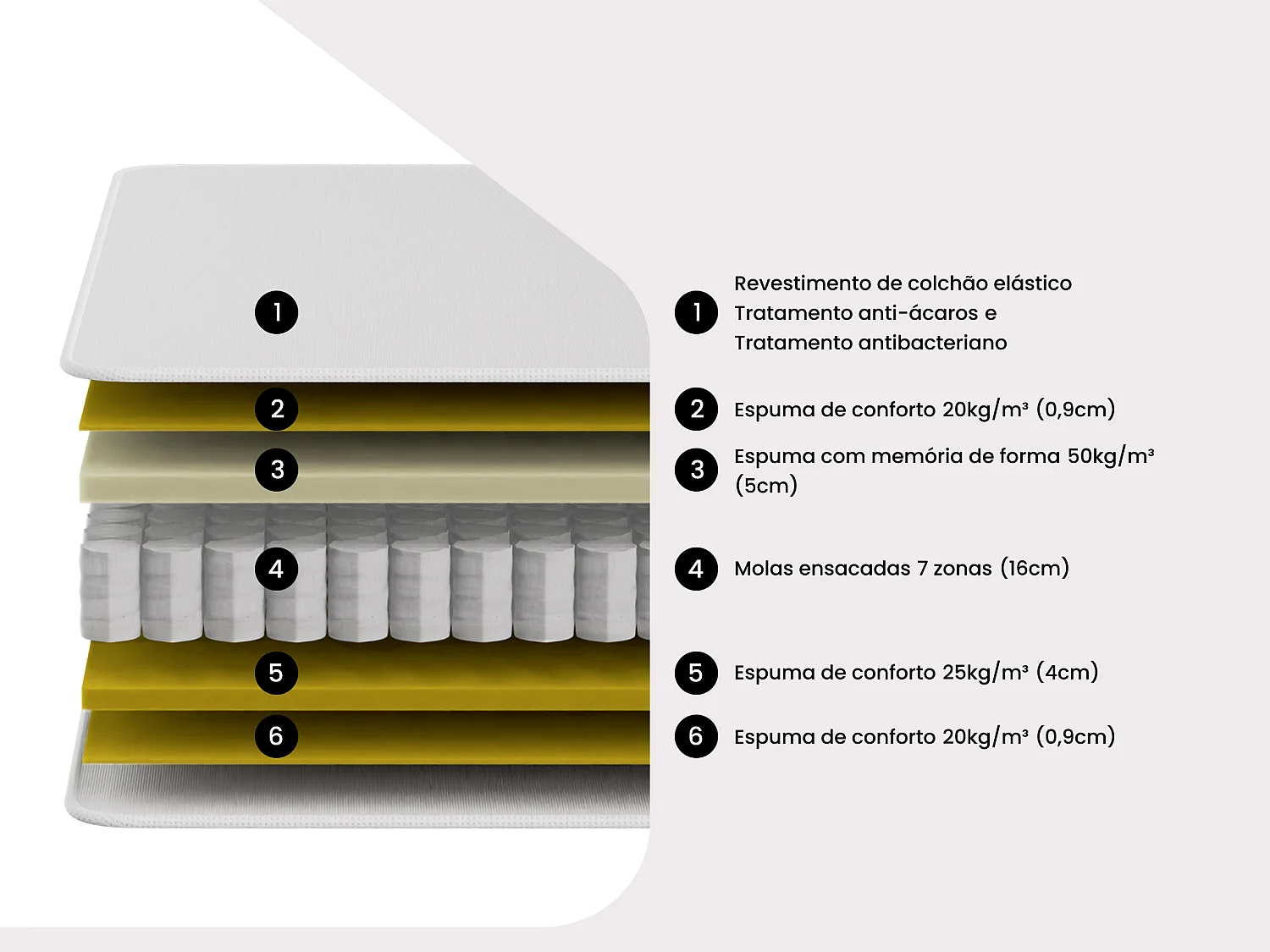 1

2

3

4

5

6

1 Revestimento de colchão elástico
Tratamento anti-ácaros e
Tratamento antibacteriano

2 Espuma de conforto 20kg/m³ (0,9cm)

3 Espuma com memória de forma 50kg/m³ (5cm)

4 Molas ensacadas 7 zonas (16cm)

5 Espuma de conforto 25kg/m³ (4cm)

6 Espuma de conforto 20kg/m³ (0,9cm)