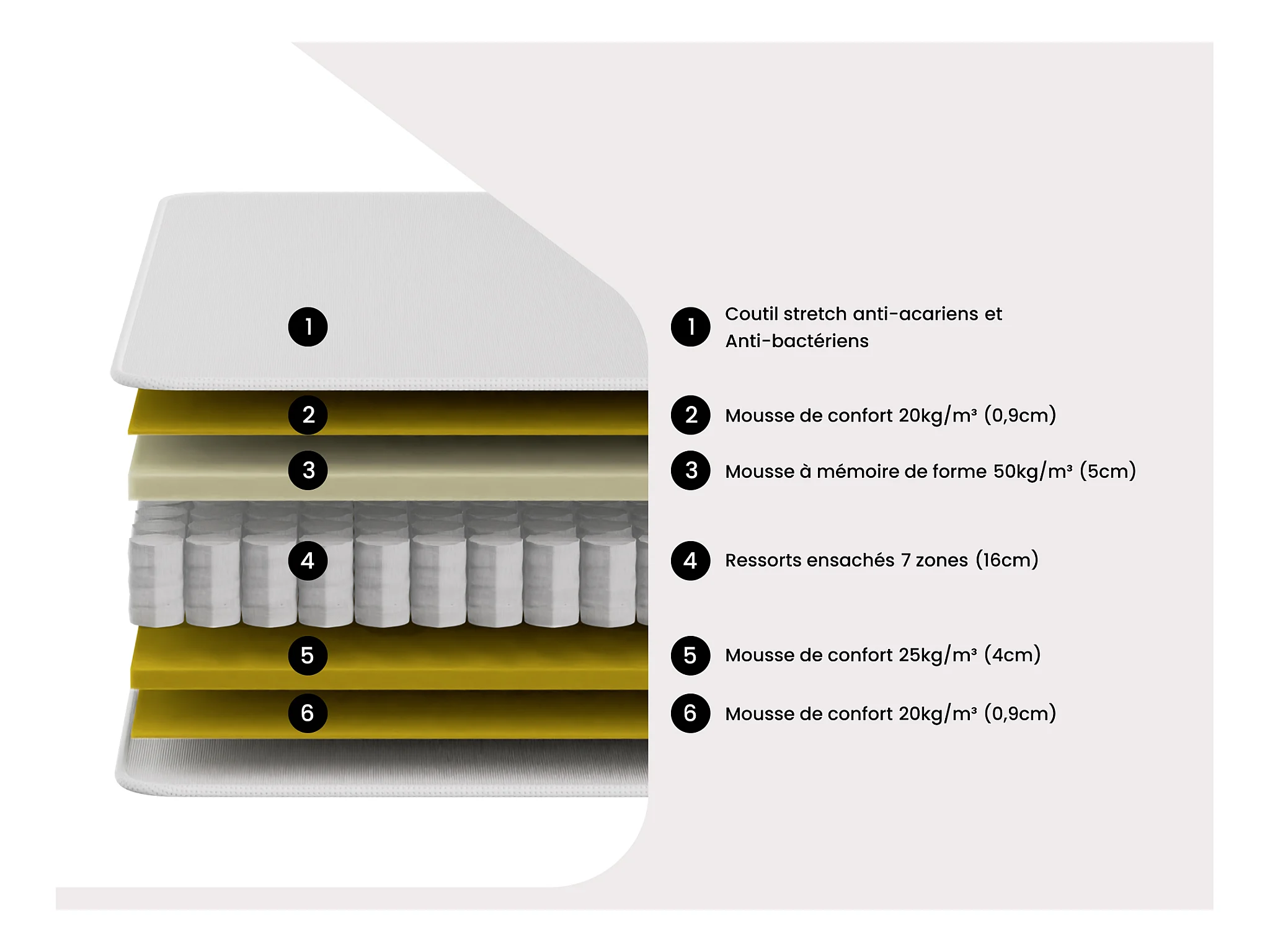 1

2

3

4

5

6

1 Coutil stretch anti-acariens et Anti-bactériens

2 Mousse de confort 20kg/m³ (0,9cm)

3 Mousse à mémoire de forme 50kg/m³ (5cm)

4 Ressorts ensachés 7 zones (16cm)

5 Mousse de confort 25kg/m³ (4cm)

6 Mousse de confort 20kg/m³ (0,9cm)