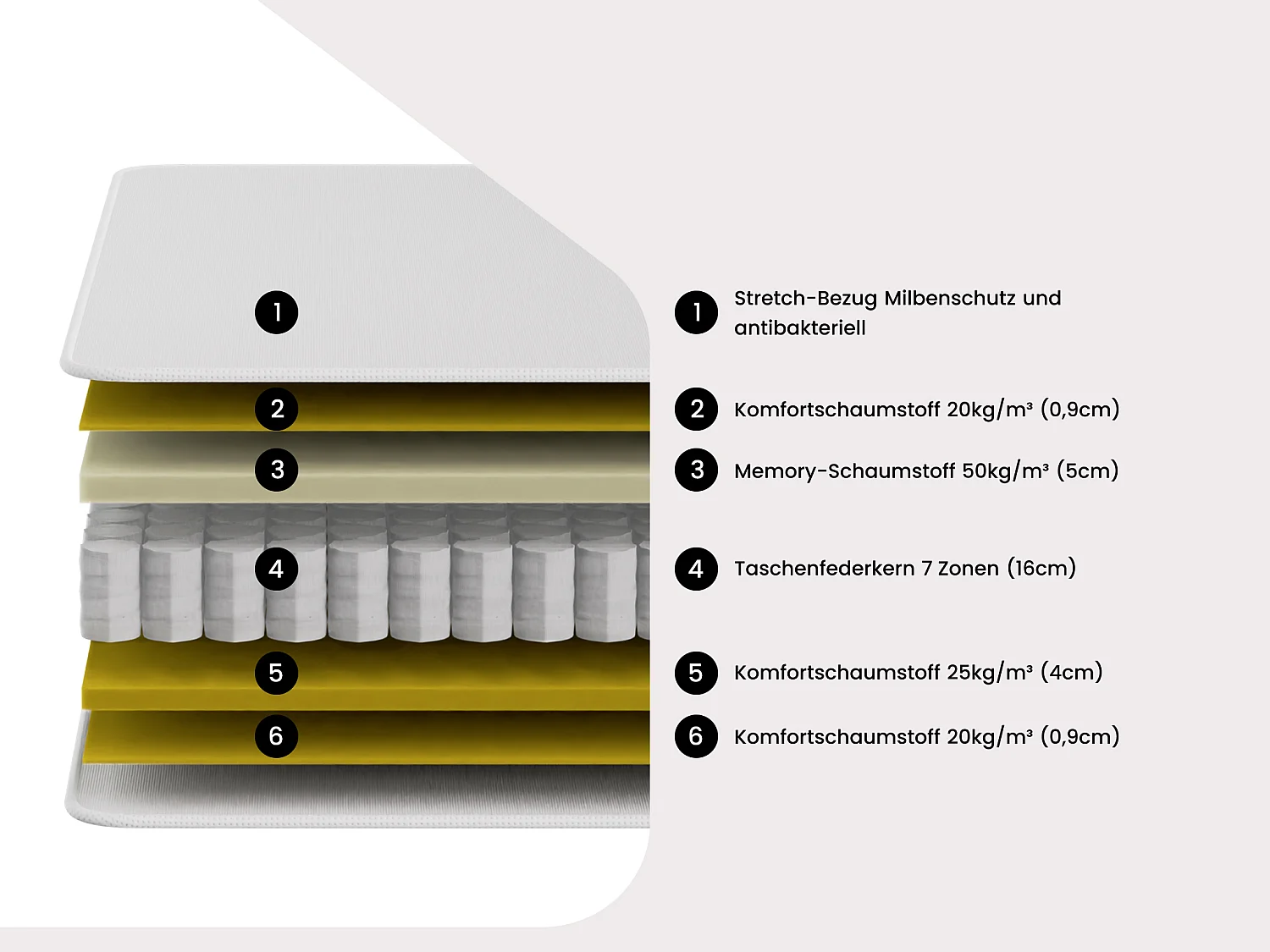 1

2

3

4

5

6

1 Stretch-Bezug Milbenschutz und antibakteriell

2 Komfortschaumstoff 20kg/m³ (0,9cm)

3 Memory-Schaumstoff 50kg/m³ (5cm)

4 Taschenfederkern 7 Zonen (16cm)

5 Komfortschaumstoff 25kg/m³ (4cm)

6 Komfortschaumstoff 20kg/m³ (0,9cm)