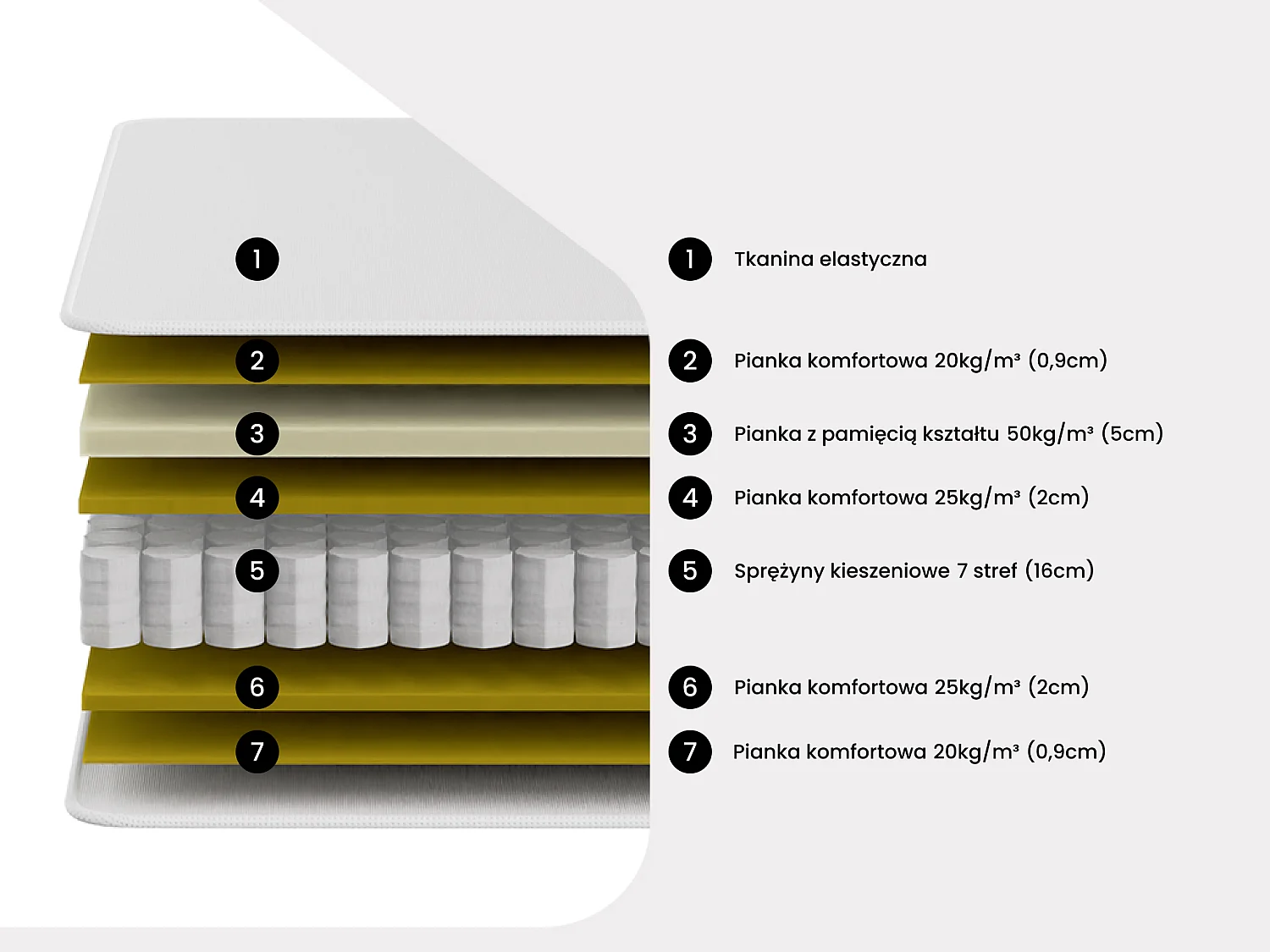 1
2
3
4
5
6
7

1 Tkanina elastyczna

2 Pianka komfortowa 20kg/m³ (0,9cm)

3 Pianka z pamięcią kształtu 50kg/m³ (5cm)

4 Pianka komfortowa 25kg/m³ (2cm)

5 Sprężyny kieszeniowe 7 stref (16cm)

6 Pianka komfortowa 25kg/m³ (2cm)

7 Pianka komfortowa 20kg/m³ (0,9cm)