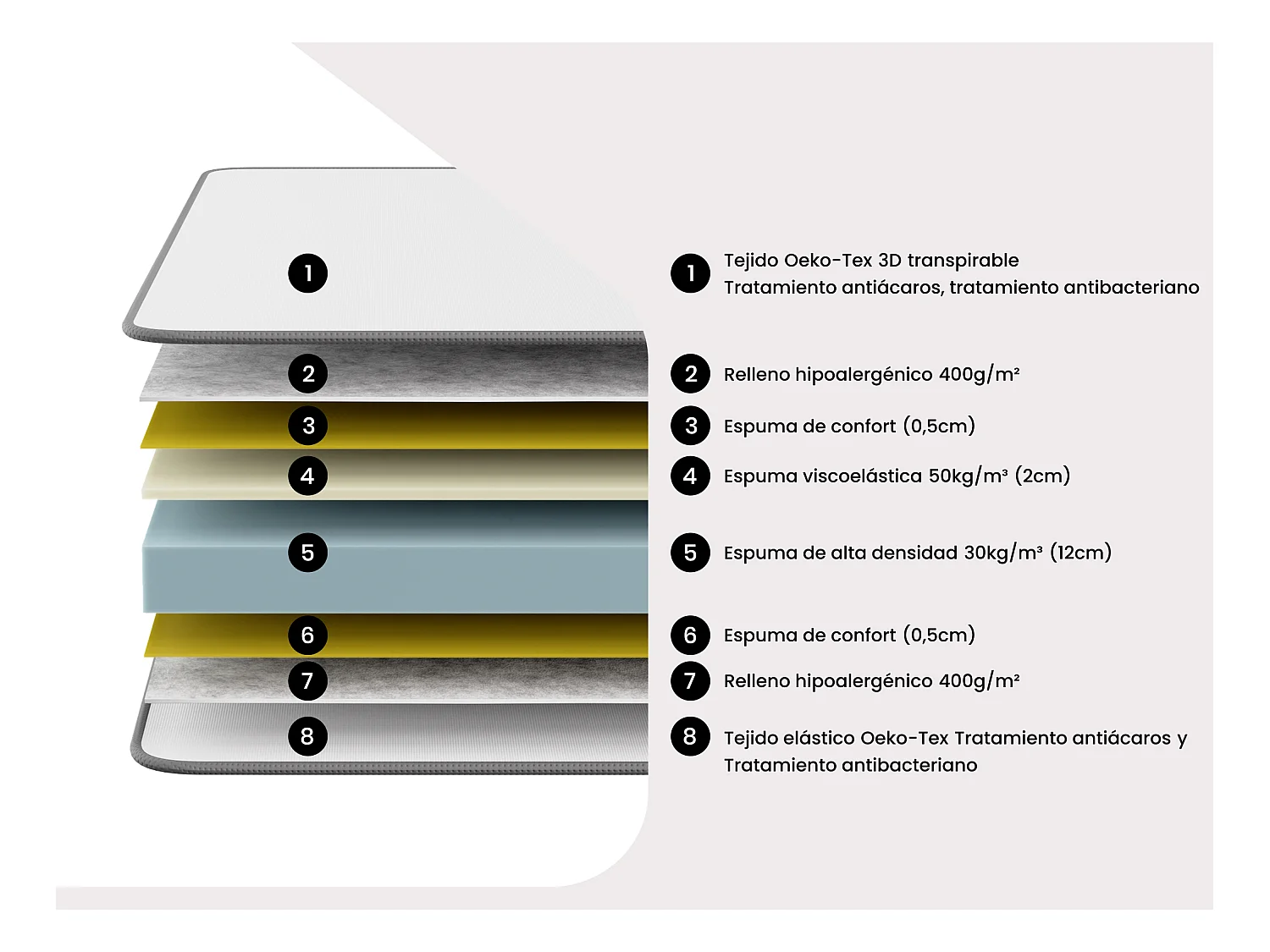 1
2
3
4
5
6
7
8

1 Tejido Oeko-Tex 3D transpirable
Tratamiento antiácaros, tratamiento antibacteriano

2 Relleno hipoalergénico 400g/m²

3 Espuma de confort (0,5cm)

4 Espuma viscoelástica 50kg/m³ (2cm)

5 Espuma de alta densidad 30kg/m³ (12cm)

6 Espuma de confort (0,5cm)

7 Relleno hipoalergénico 400g/m²

8 Tejido elástico Oeko-Tex Tratamiento antiácaros y Tratamiento antibacteriano