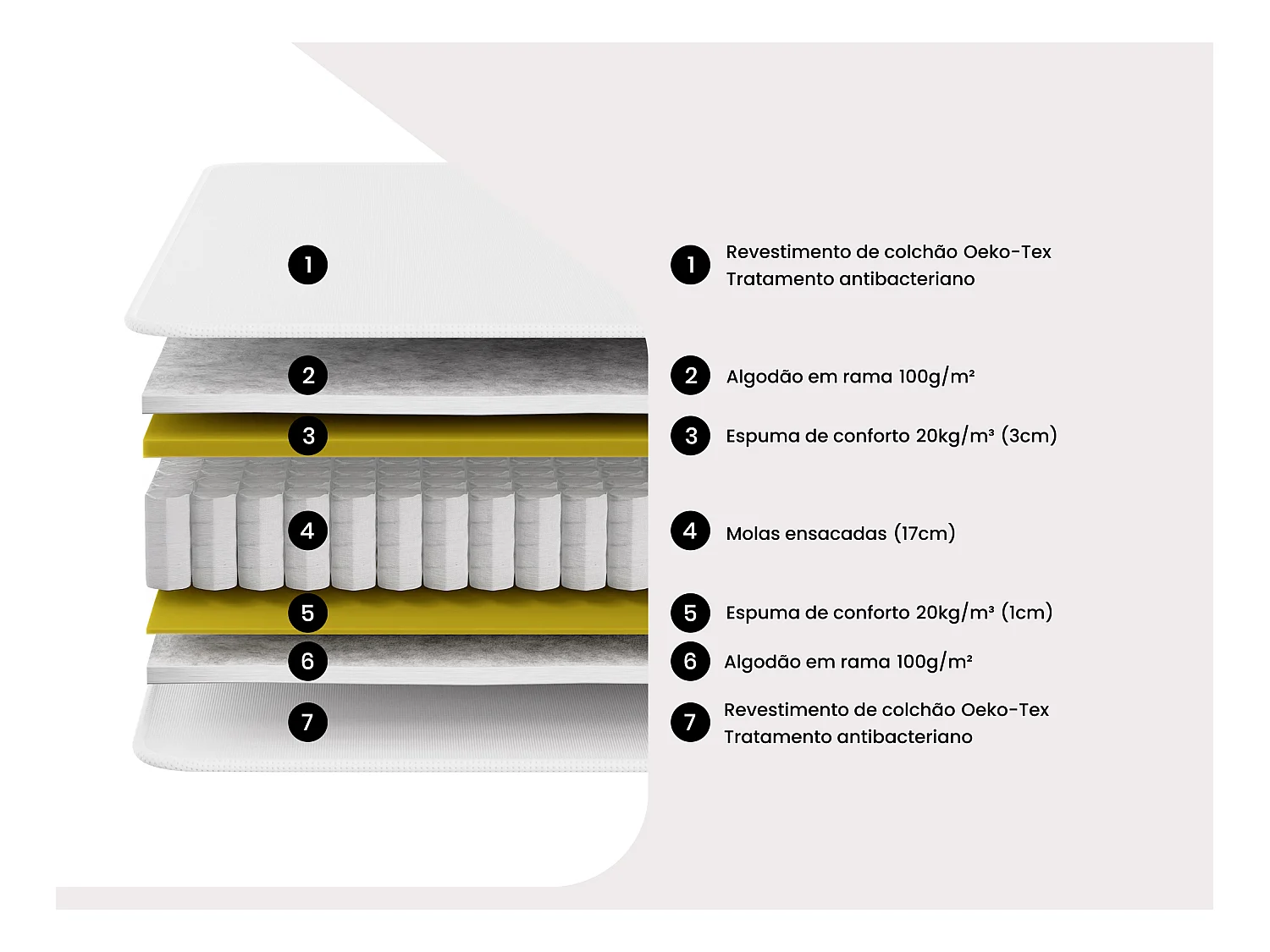 1

2

3

4

5

6

7

1 Revestimento de colchão Oeko-Tex
Tratamento antibacteriano

2 Algodão em rama 100g/m²

3 Espuma de conforto 20kg/m³ (3cm)

4 Molas ensacadas (17cm)

5 Espuma de conforto 20kg/m³ (1cm)

6 Algodão em rama 100g/m²

7 Revestimento de colchão Oeko-Tex
Tratamento antibacteriano