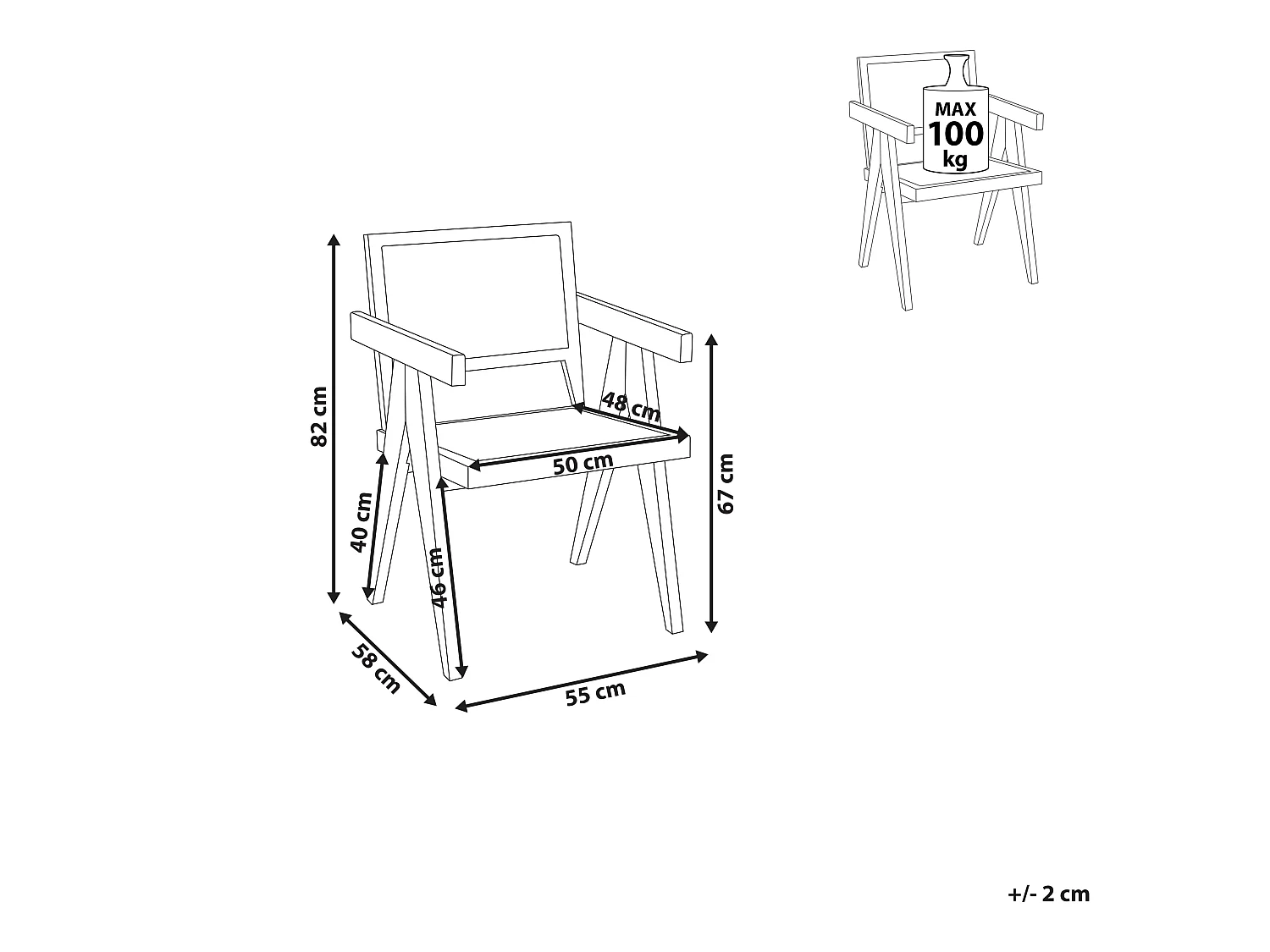 MAX
100
kg

82 cm

48 cm

50 cm

67 cm

40 cm

46 cm

58 cm

55 cm

+/- 2 cm