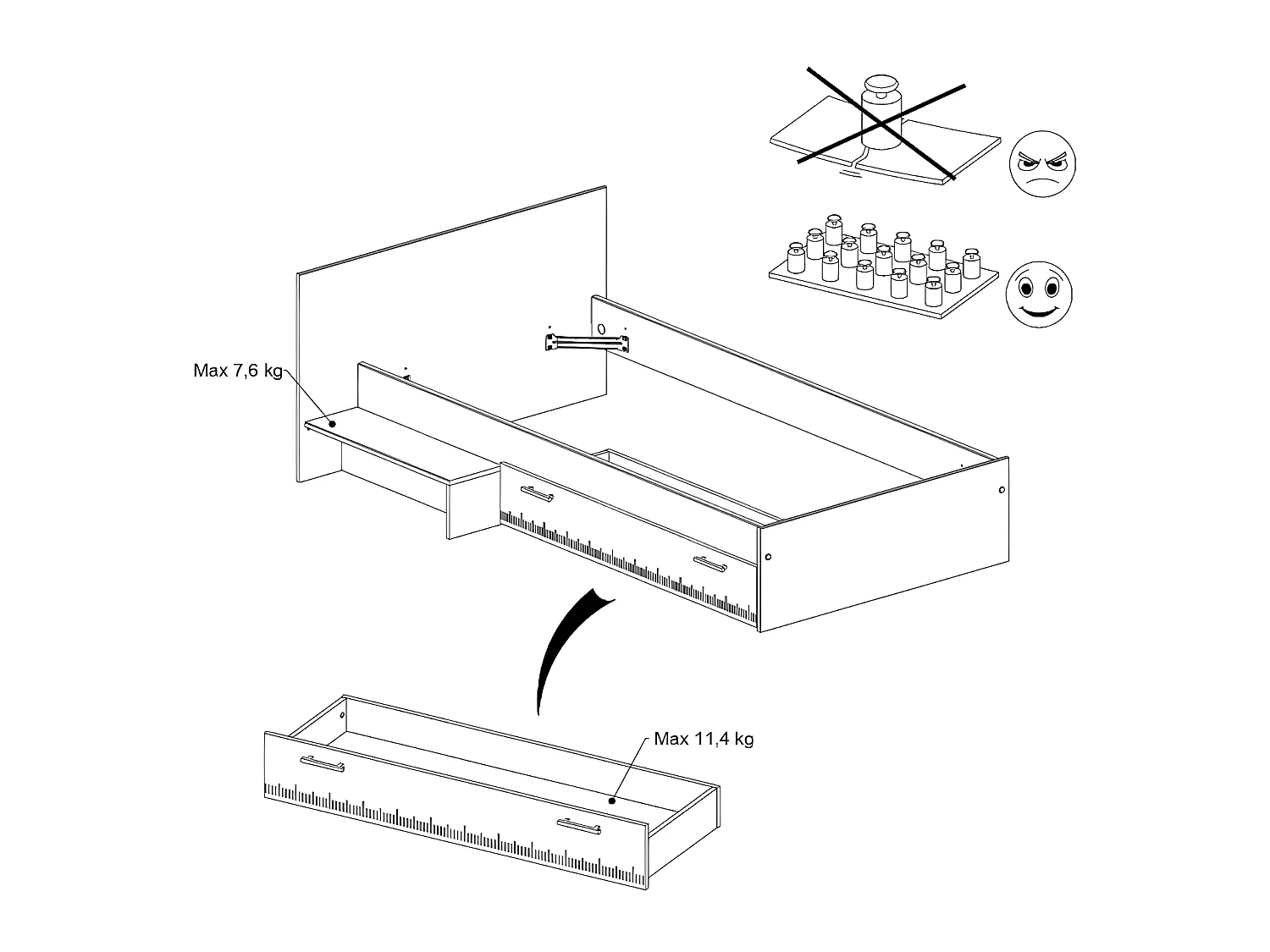 Max 7,6 kg

Max 11,4 kg