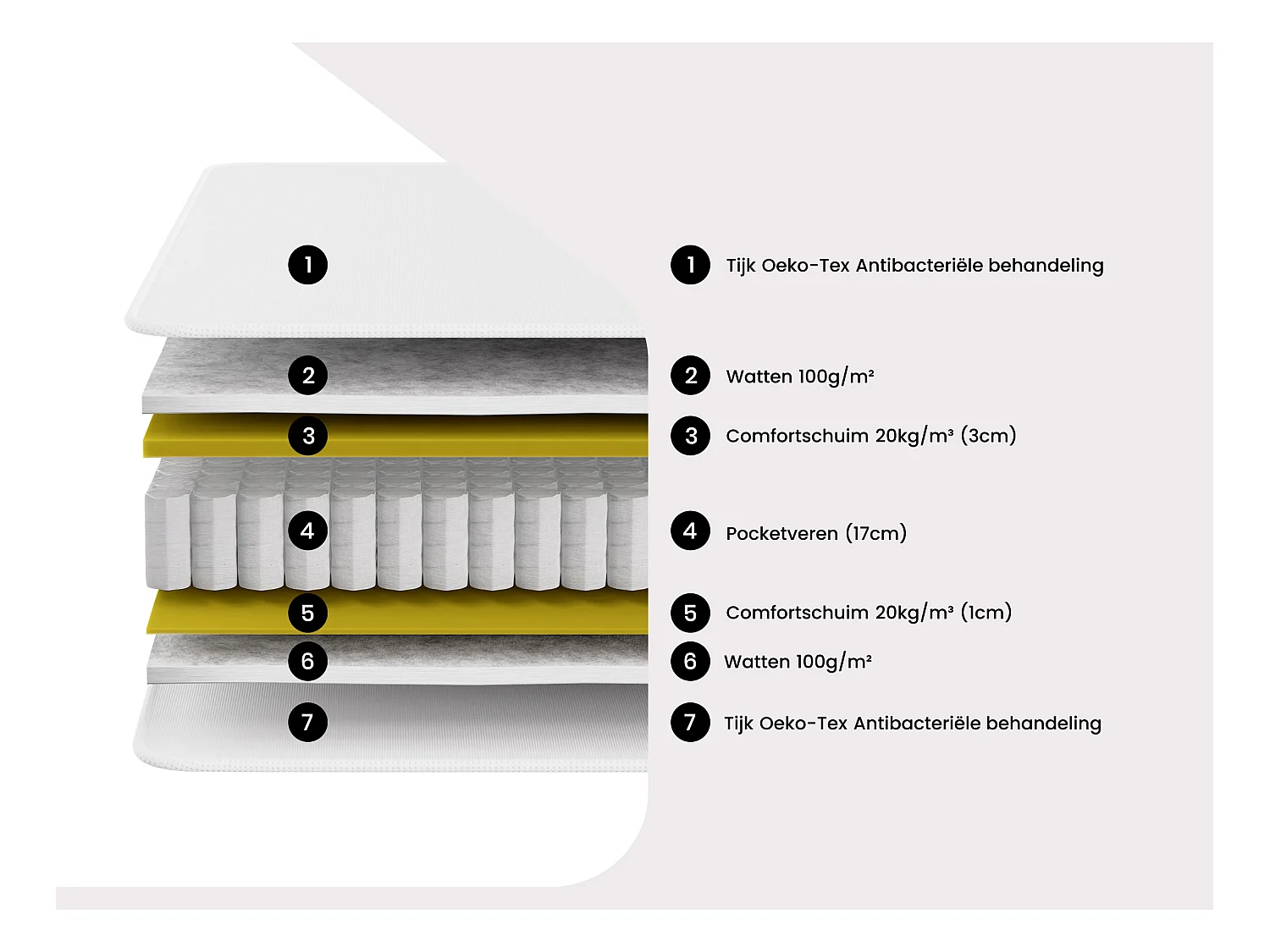 1
2
3
4
5
6
7

1 Tijk Oeko-Tex Antibacteriële behandeling

2 Watten 100g/m²

3 Comfortschuim 20kg/m³ (3cm)

4 Pocketveren (17cm)

5 Comfortschuim 20kg/m³ (1cm)

6 Watten 100g/m²

7 Tijk Oeko-Tex Antibacteriële behandeling