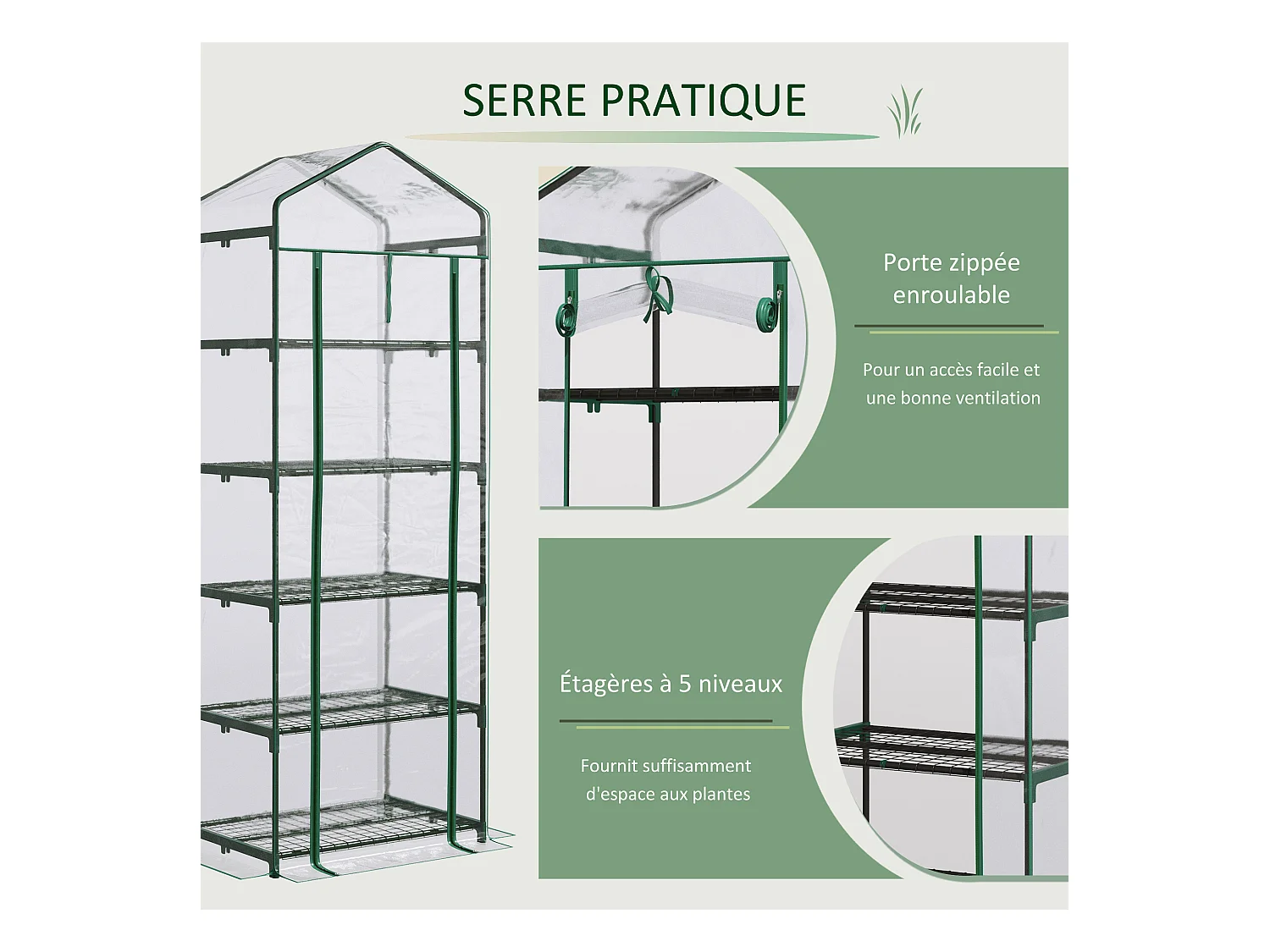 SERRE PRATIQUE

Porte zippée enroulable

Pour un accès facile et une bonne ventilation

Étagères à 5 niveaux

Fournit suffisamment d'espace aux plantes