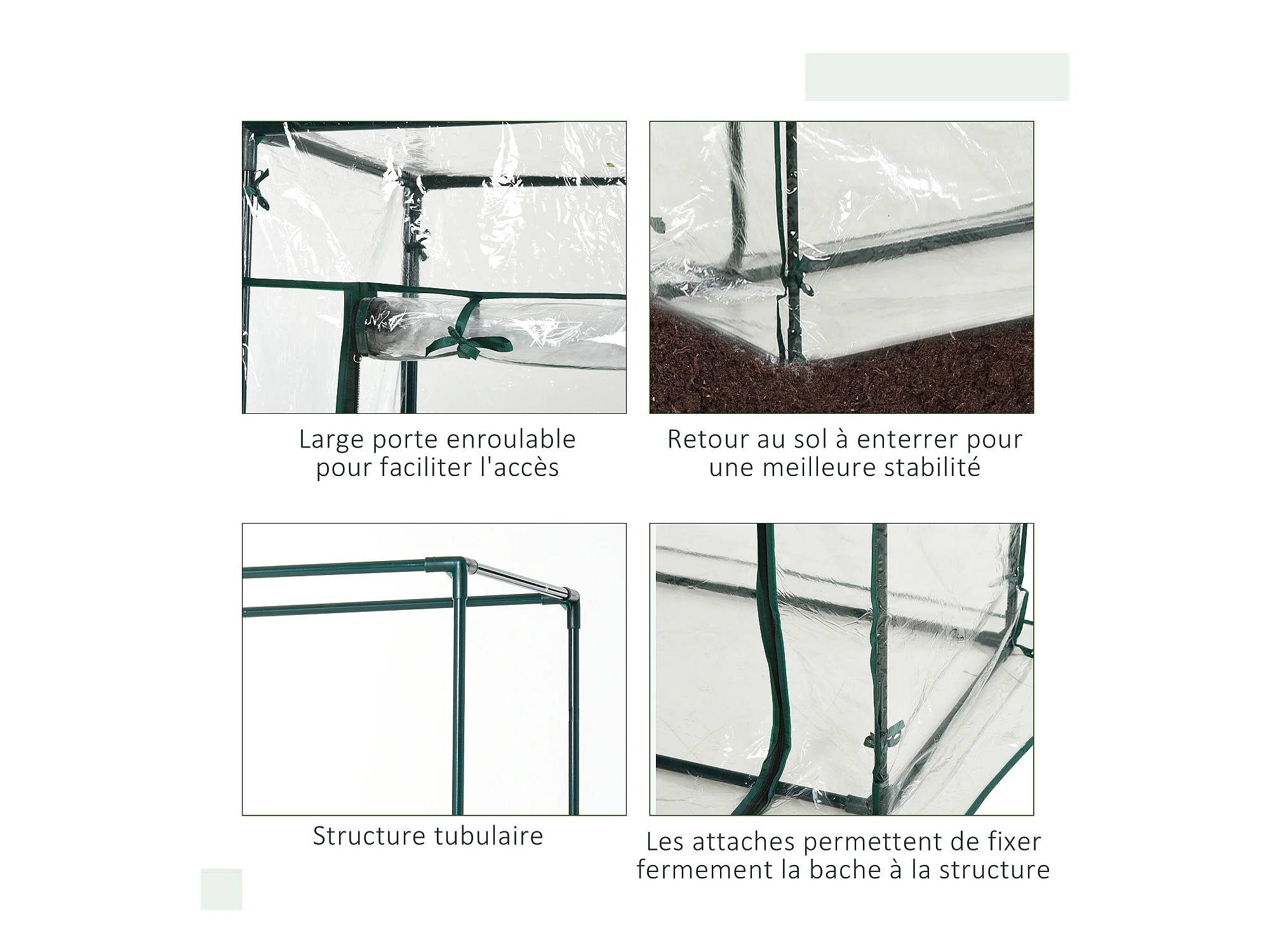 Large porte enroulable pour faciliter l'accès

Retour au sol à enterrer pour une meilleure stabilité

Structure tubulaire

Les attaches permettent de fixer fermement la bache à la structure