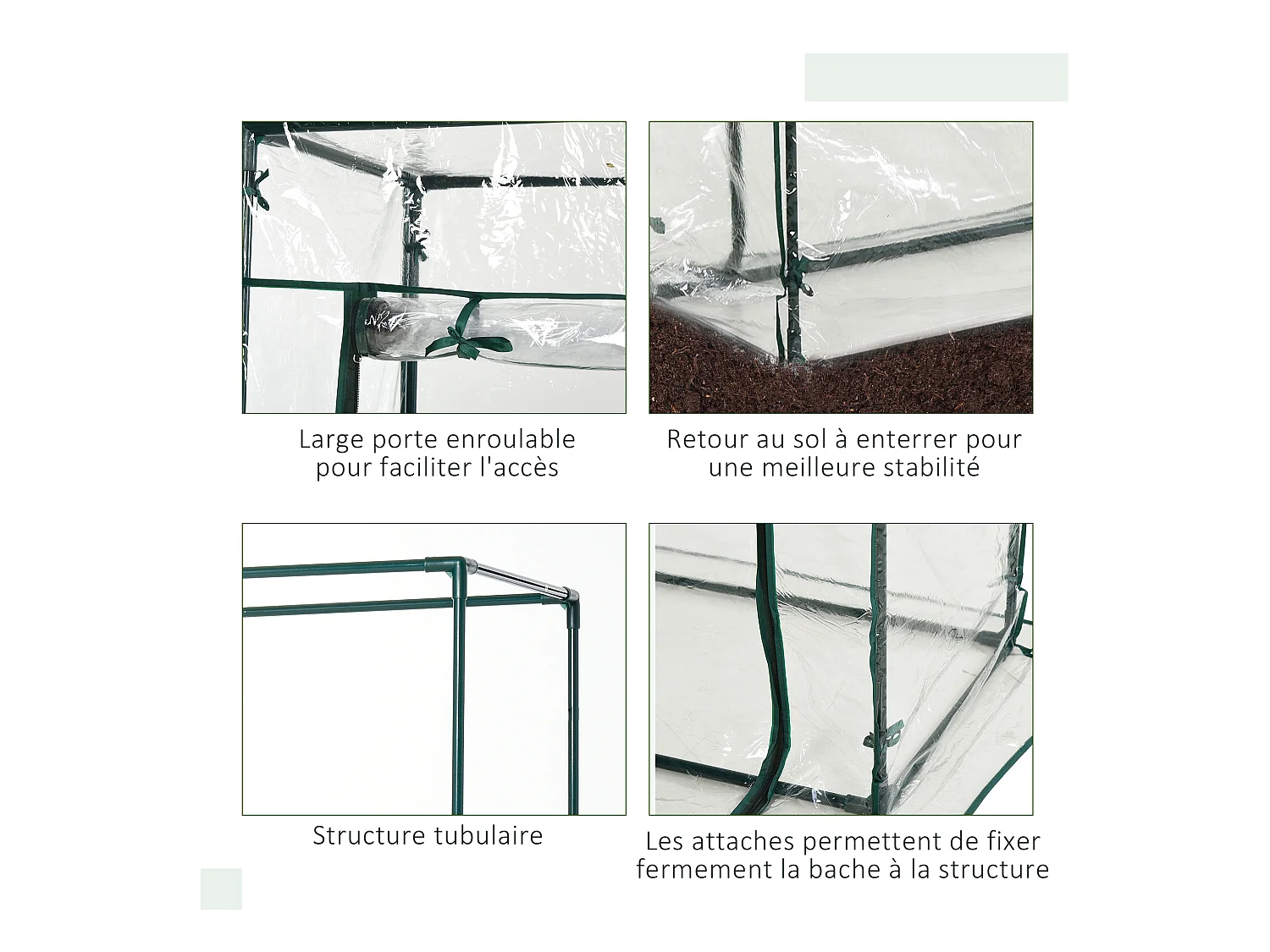 Large porte enroulable pour faciliter l'accès

Retour au sol à enterrer pour une meilleure stabilité

Structure tubulaire

Les attaches permettent de fixer fermement la bache à la structure