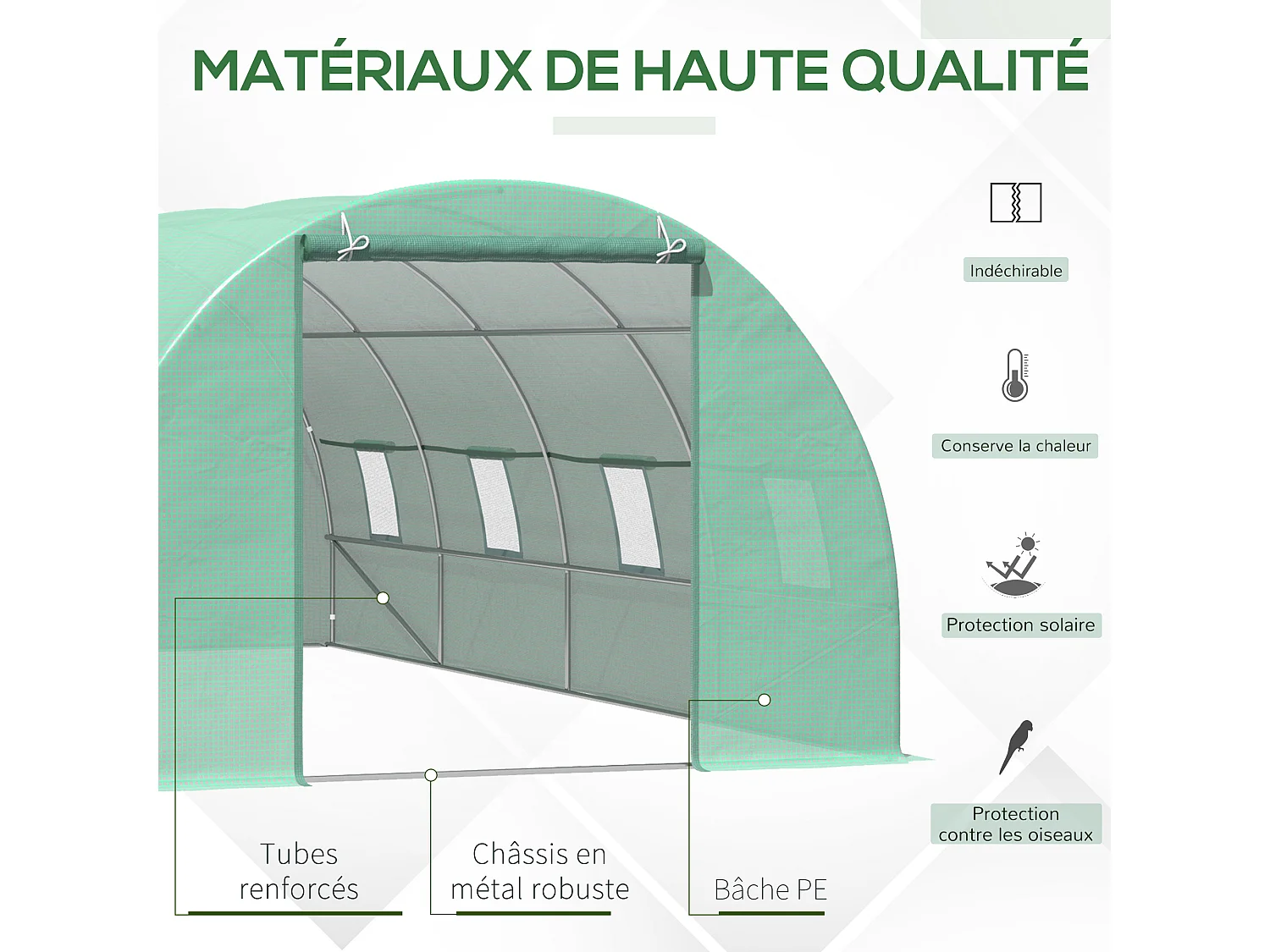 MATÉRIAUX DE HAUTE QUALITÉ

Indéchirable

Conserve la chaleur

Protection solaire

Protection contre les oiseaux

Tubes renforcés

Châssis en métal robuste

Bâche PE