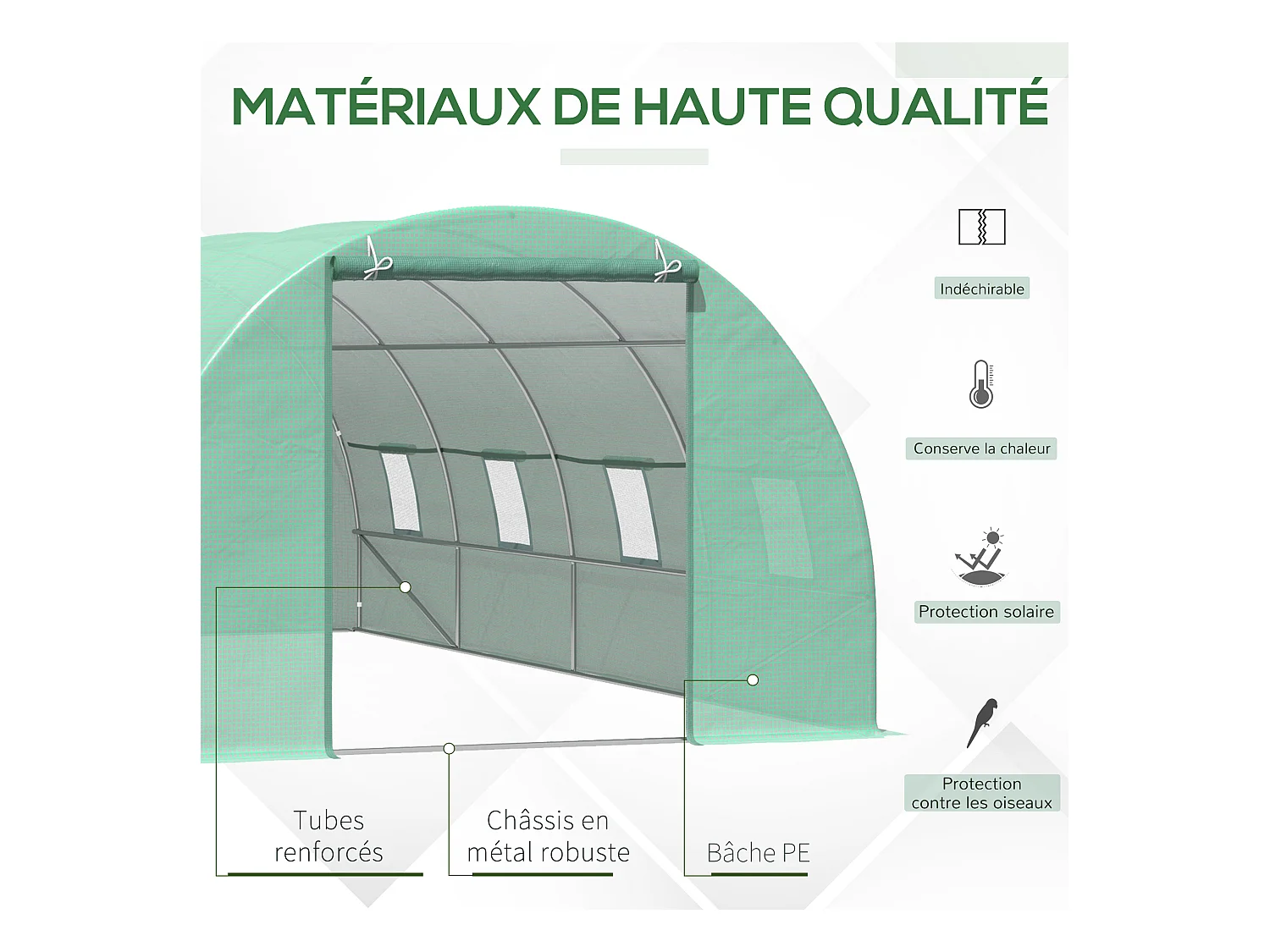 MATÉRIAUX DE HAUTE QUALITÉ

Indéchirable

Conserve la chaleur

Protection solaire

Protection contre les oiseaux

Tubes renforcés

Châssis en métal robuste

Bâche PE