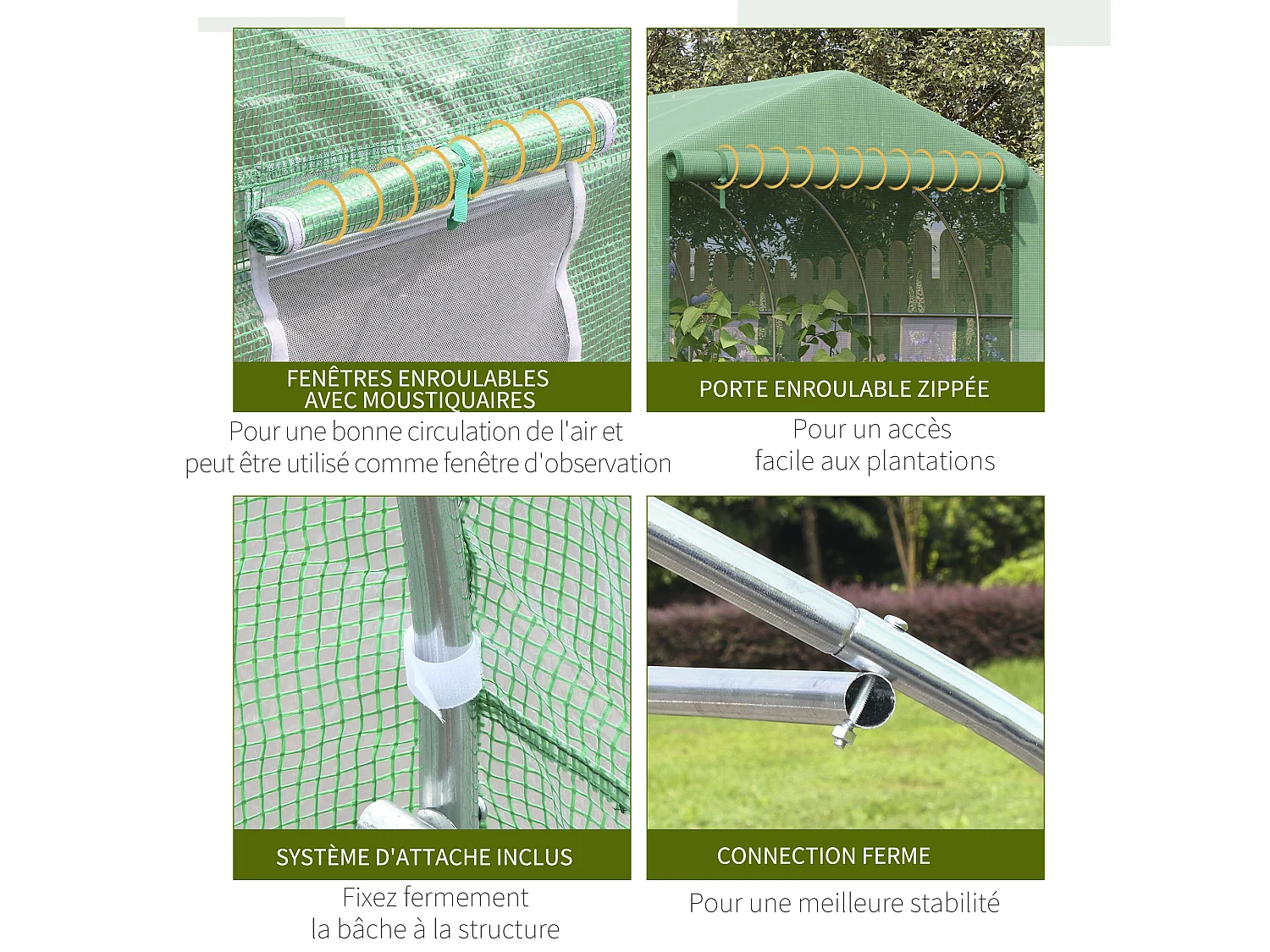 FENÊTRES ENROULABLES AVEC MOUSTIQUAIRES

Pour une bonne circulation de l'air et peut être utilisé comme fenêtre d'observation

PORTE ENROULABLE ZIPPÉE

Pour un accès facile aux plantations

SYSTÈME D'ATTACHE INCLUS

Fixez fermement la bâche à la structure

CONNECTION FERME

Pour une meilleure stabilité