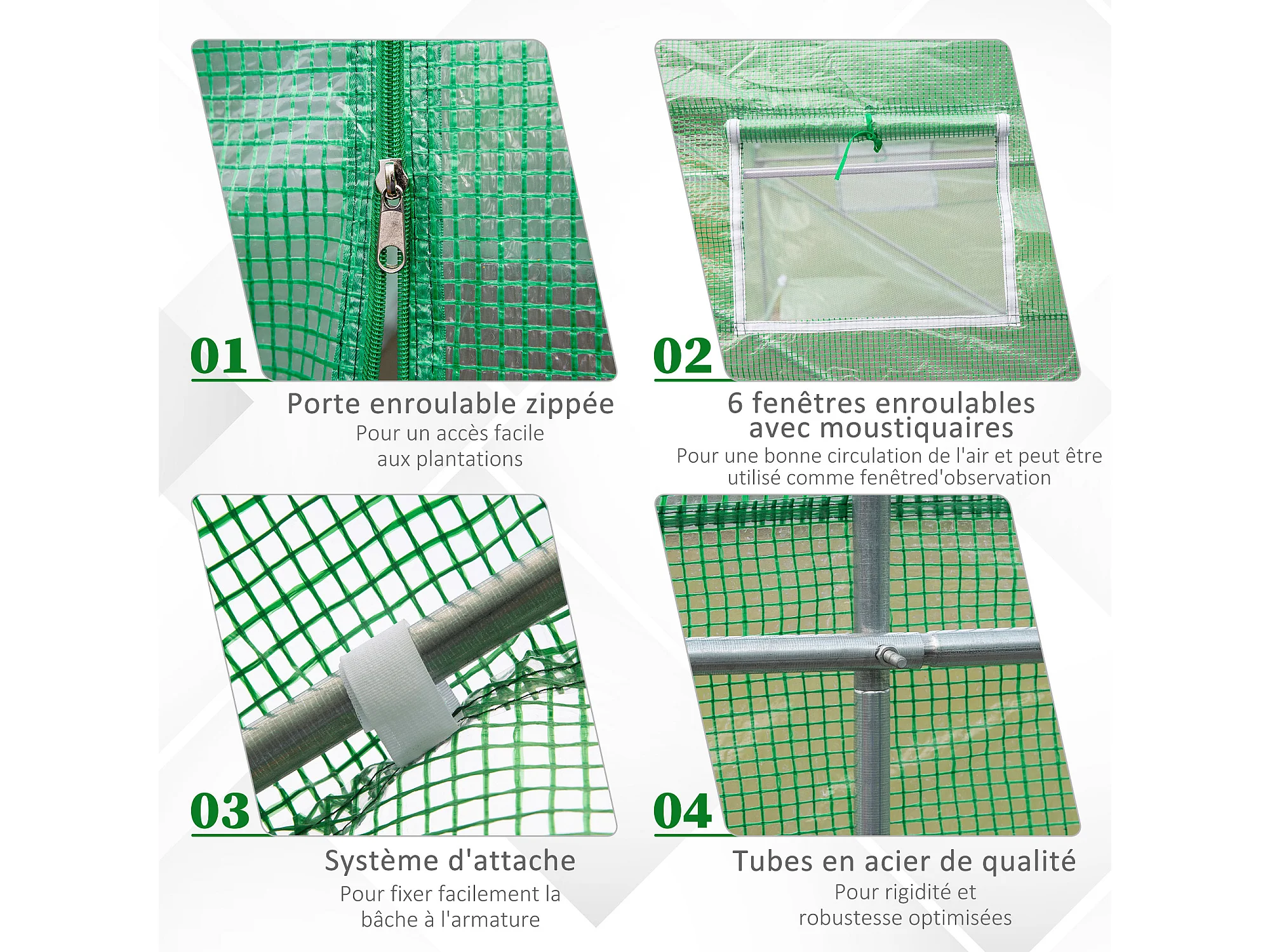 01

Porte enroulable zippée

Pour un accès facile aux plantations

02

6 fenêtres enroulables avec moustiquaires

Pour une bonne circulation de l'air et peut être utilisé comme fenêtred'observation

03

Système d'attache

Pour fixer facilement la bâche à l'armature

04

Tubes en acier de qualité

Pour rigidité et robustesse optimisées