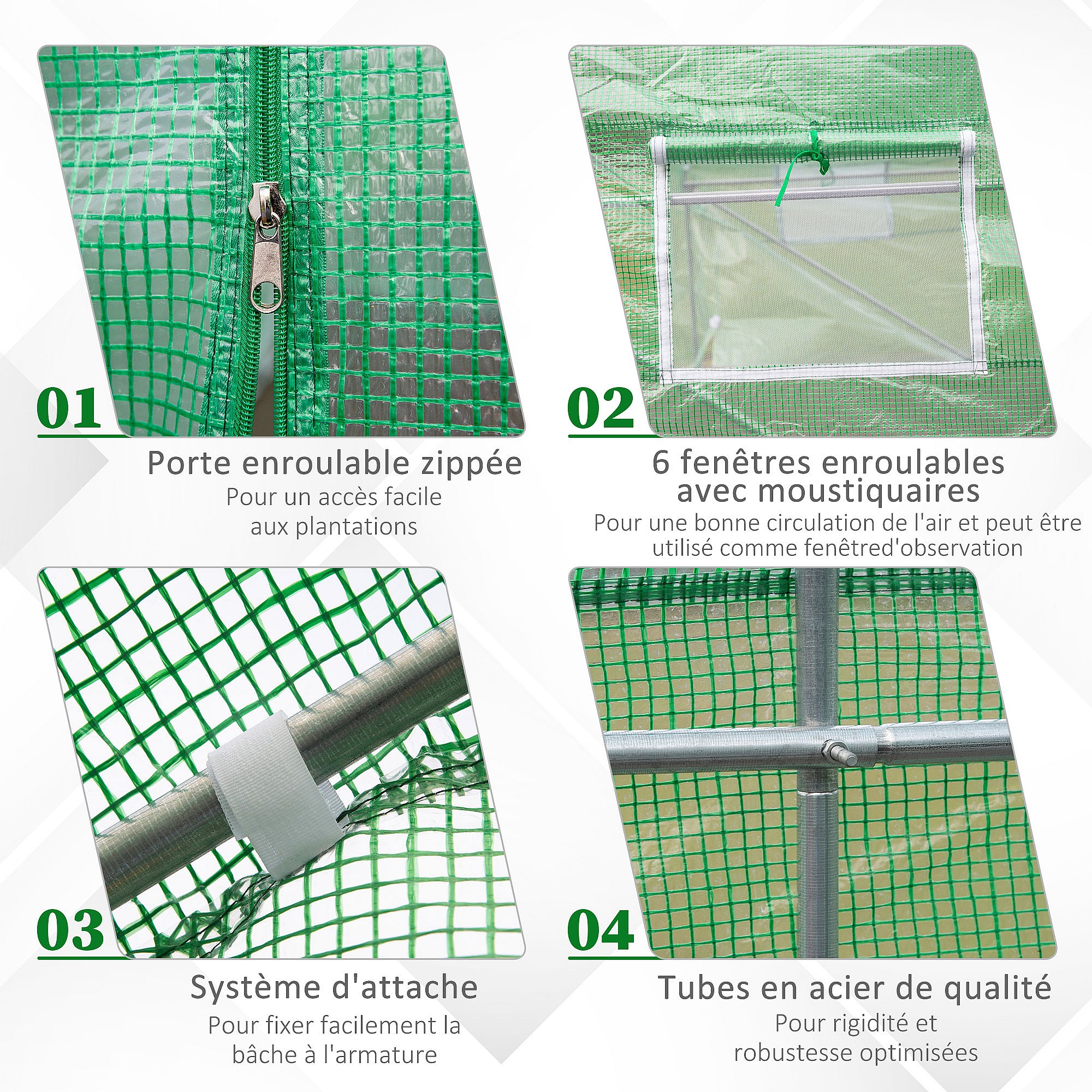 01

Porte enroulable zippée

Pour un accès facile aux plantations

02

6 fenêtres enroulables avec moustiquaires

Pour une bonne circulation de l'air et peut être utilisé comme fenêtred'observation

03

Système d'attache

Pour fixer facilement la bâche à l'armature

04

Tubes en acier de qualité

Pour rigidité et robustesse optimisées