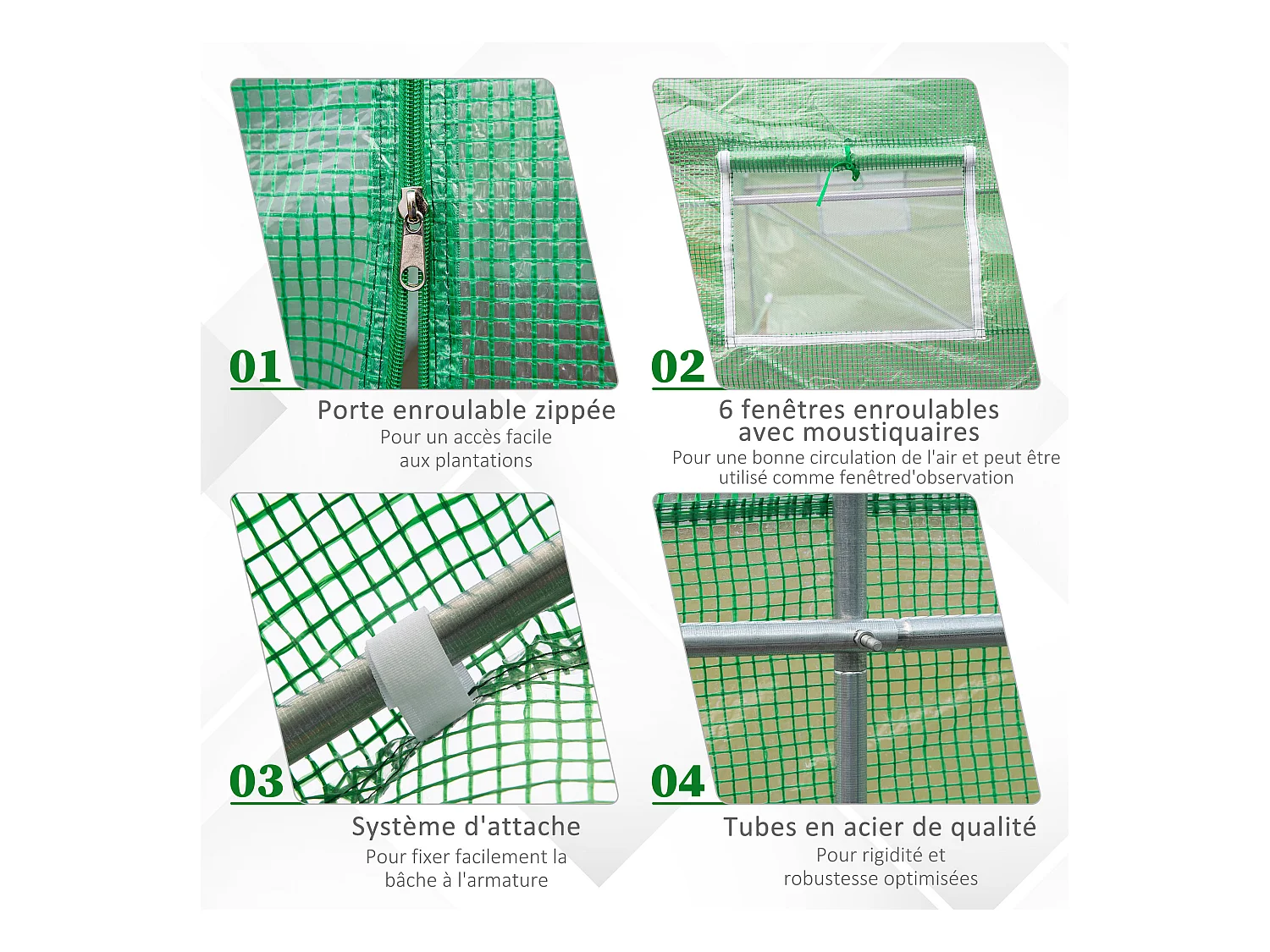 01

Porte enroulable zippée

Pour un accès facile aux plantations

02

6 fenêtres enroulables avec moustiquaires

Pour une bonne circulation de l'air et peut être utilisé comme fenêtred'observation

03

Système d'attache

Pour fixer facilement la bâche à l'armature

04

Tubes en acier de qualité

Pour rigidité et robustesse optimisées