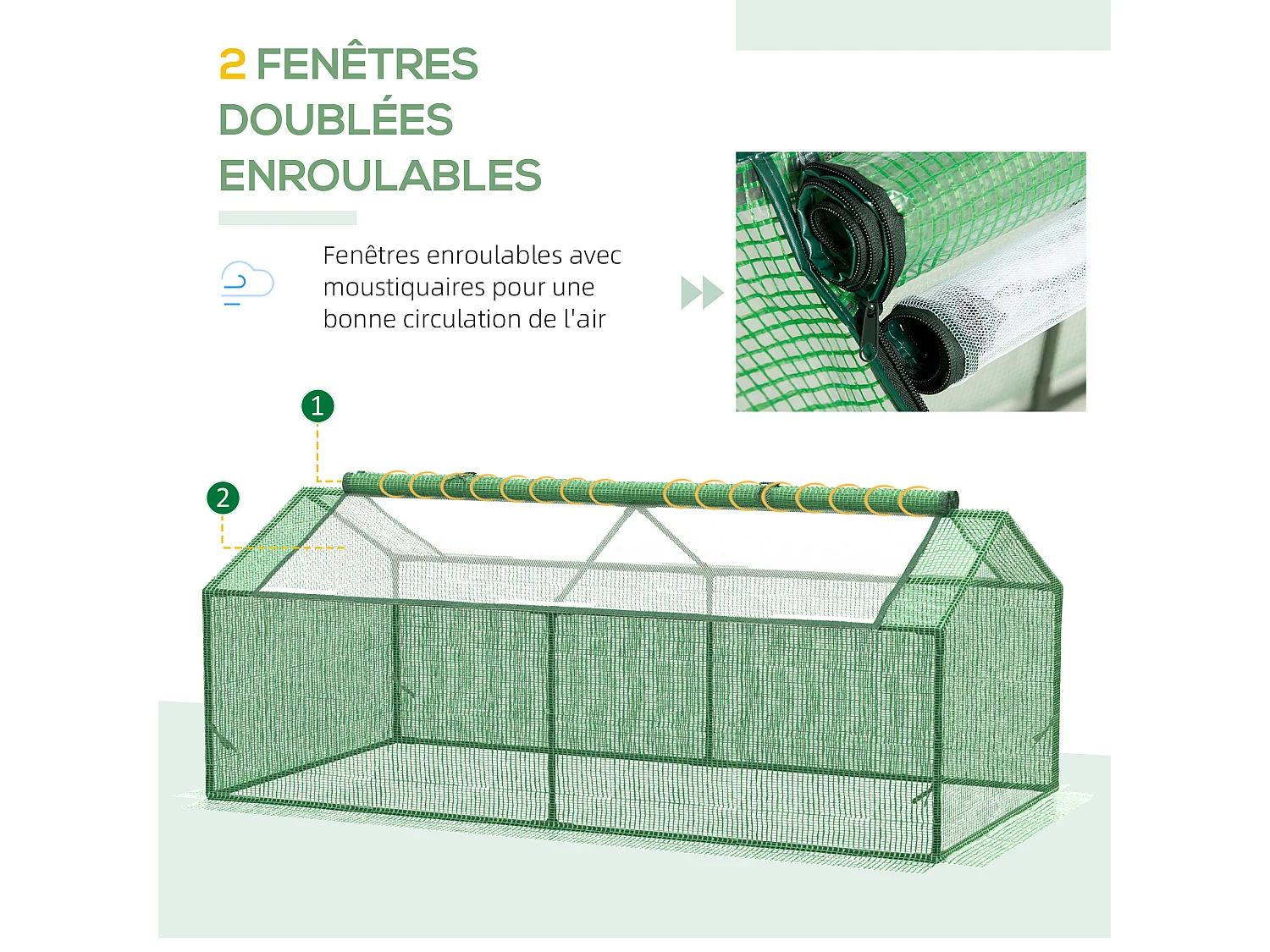 2 FENÊTRES DOUBLÉES ENROULABLES

Fenêtres enroulables avec moustiquaires pour une bonne circulation de l'air

1

2