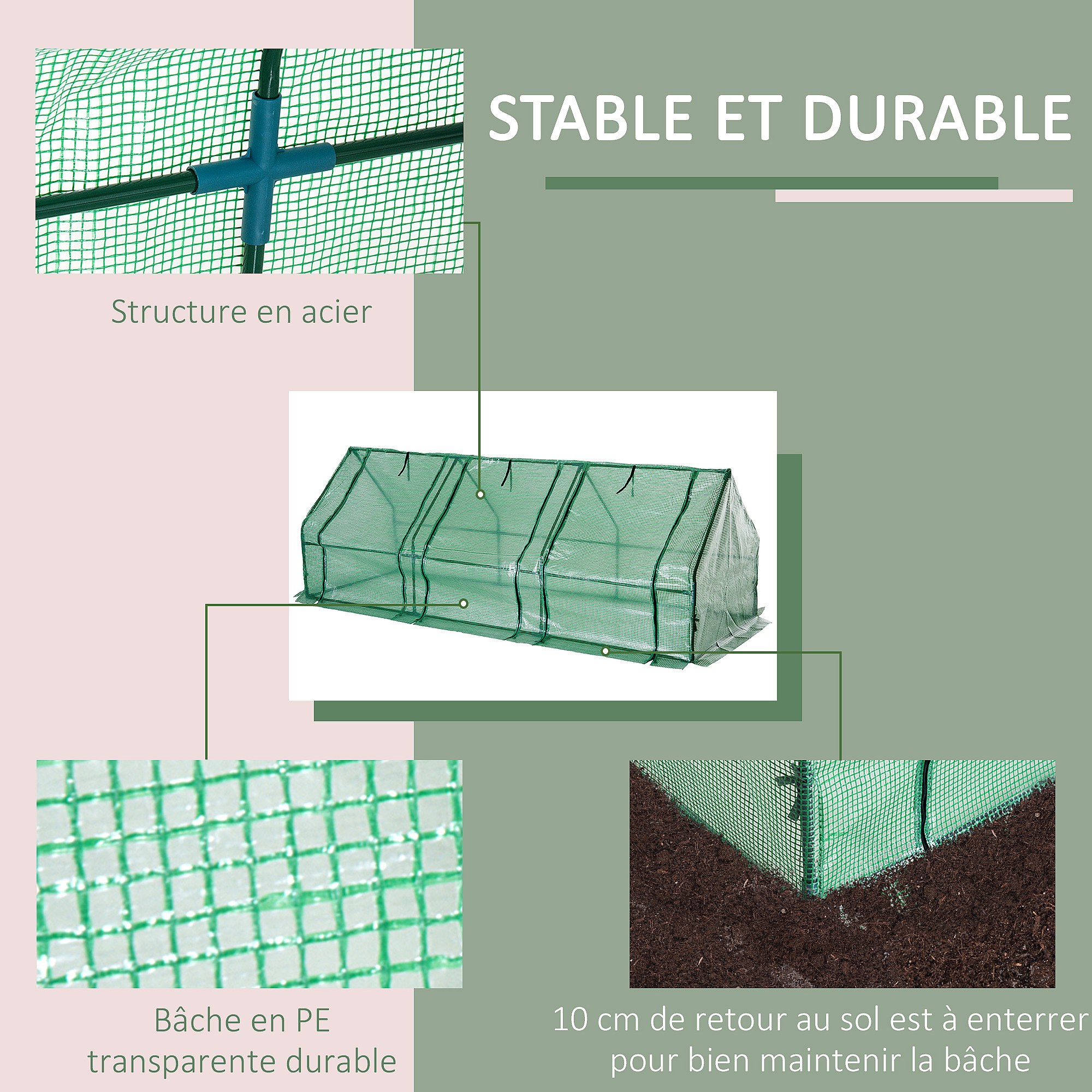 STABLE ET DURABLE

Structure en acier

Bâche en PE transparente durable

10 cm de retour au sol est à enterrer pour bien maintenir la bâche