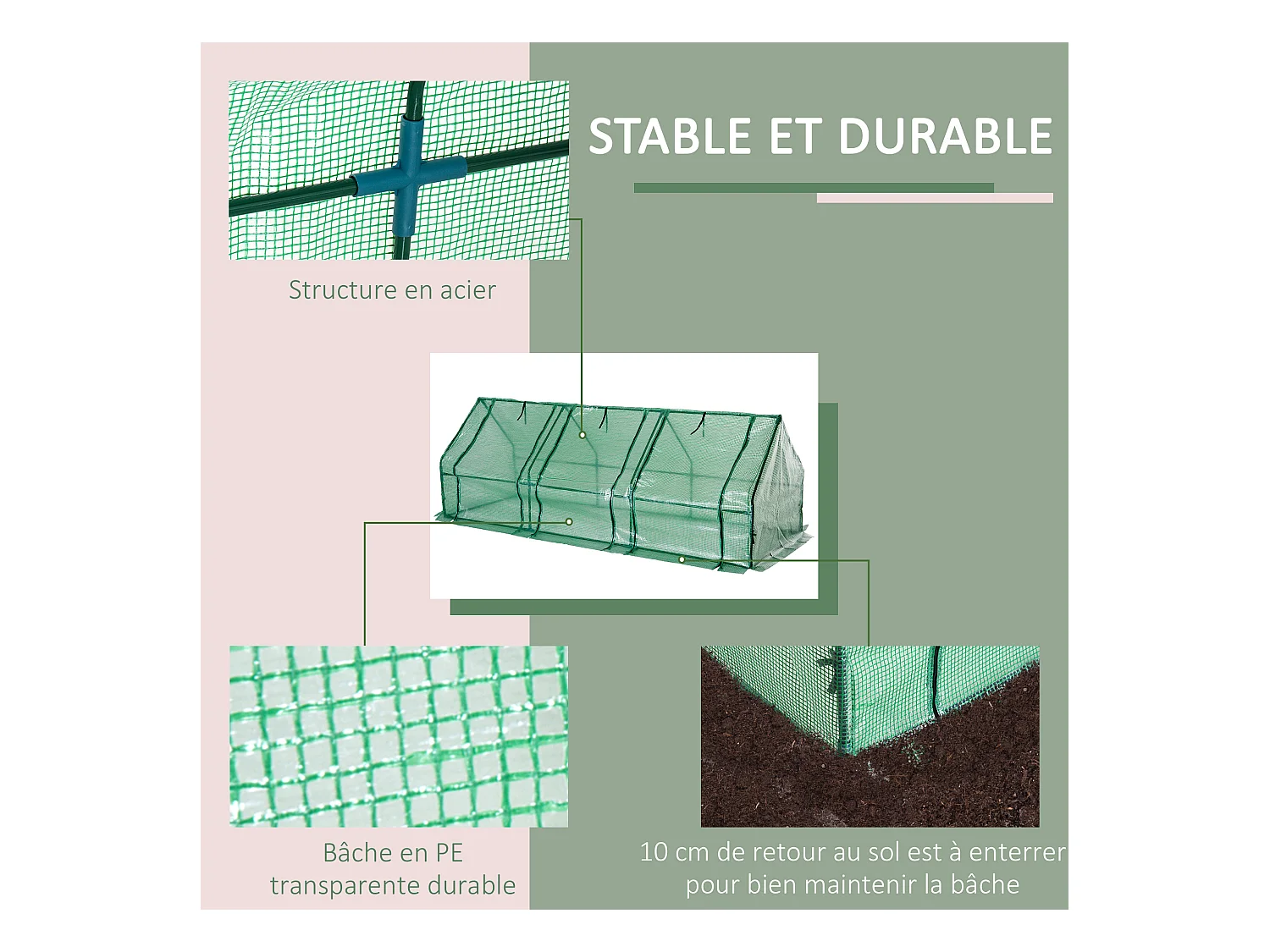 STABLE ET DURABLE

Structure en acier

Bâche en PE transparente durable

10 cm de retour au sol est à enterrer pour bien maintenir la bâche