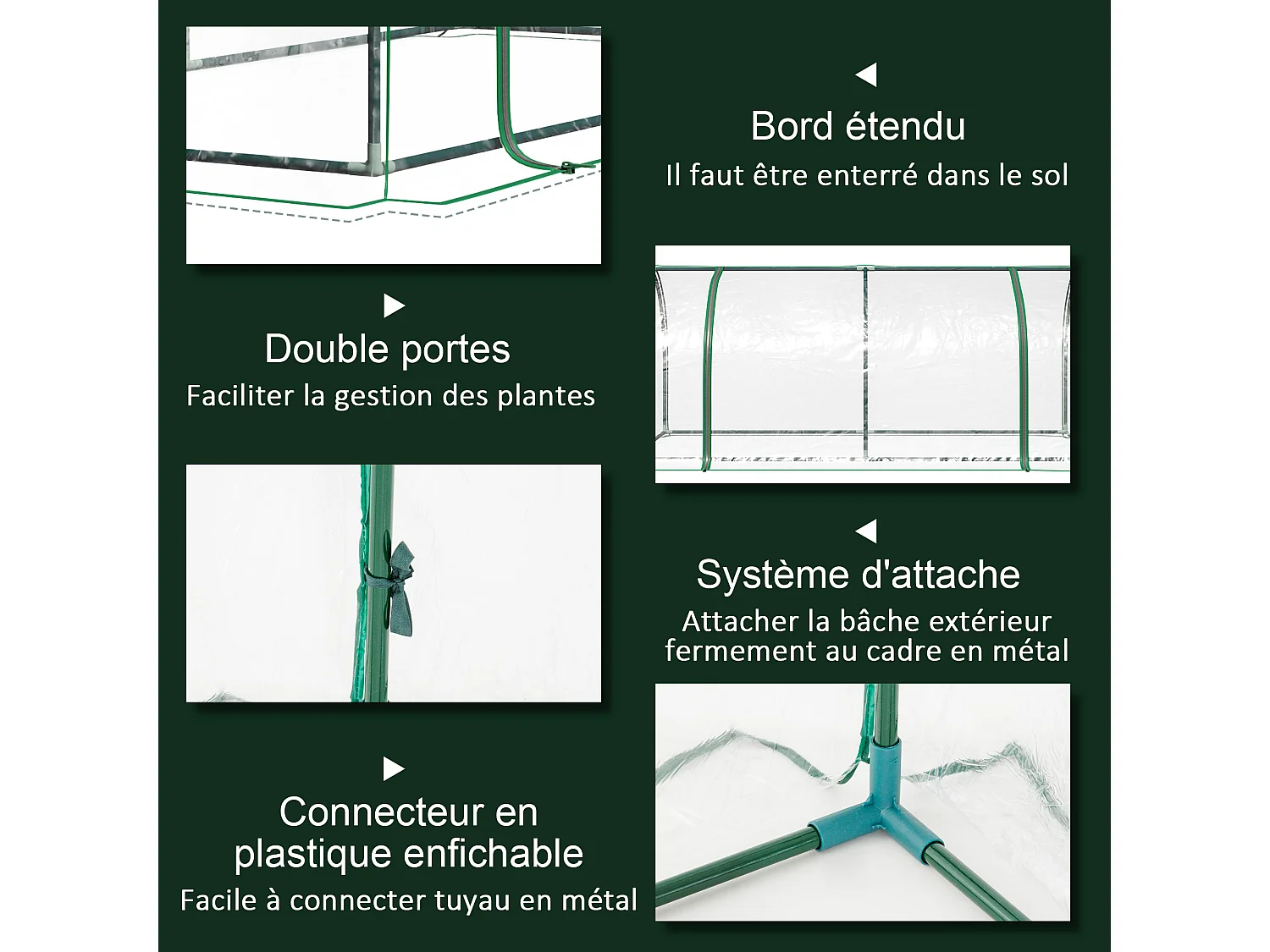 Bord étendu
Il faut être enterré dans le sol

Double portes
Faciliter la gestion des plantes

Système d'attache
Attacher la bâche extérieur fermement au cadre en métal

Connecteur en plastique enfichable
Facile à connecter tuyau en métal