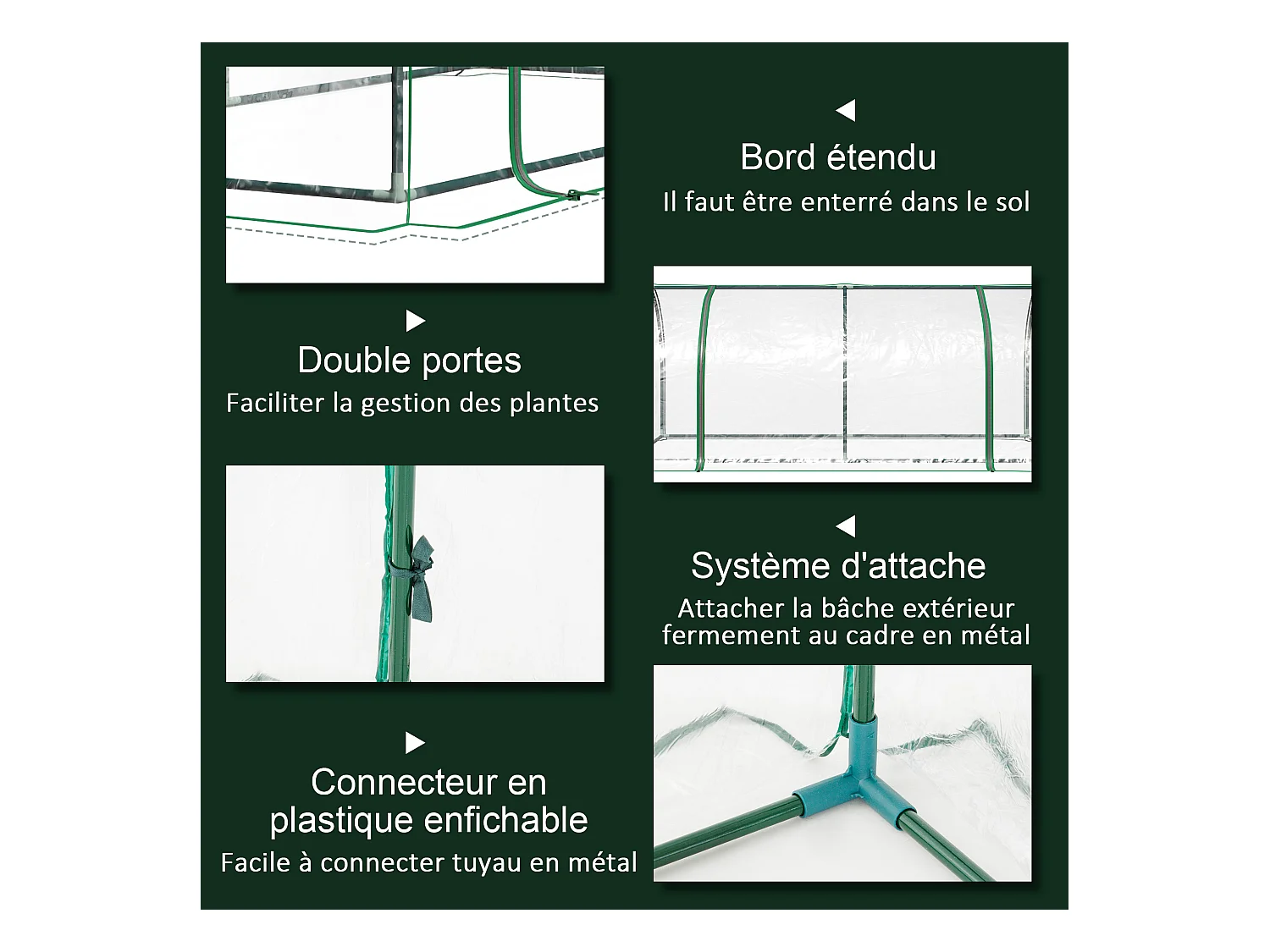 Bord étendu
Il faut être enterré dans le sol

Double portes
Faciliter la gestion des plantes

Système d'attache
Attacher la bâche extérieur fermement au cadre en métal

Connecteur en plastique enfichable
Facile à connecter tuyau en métal