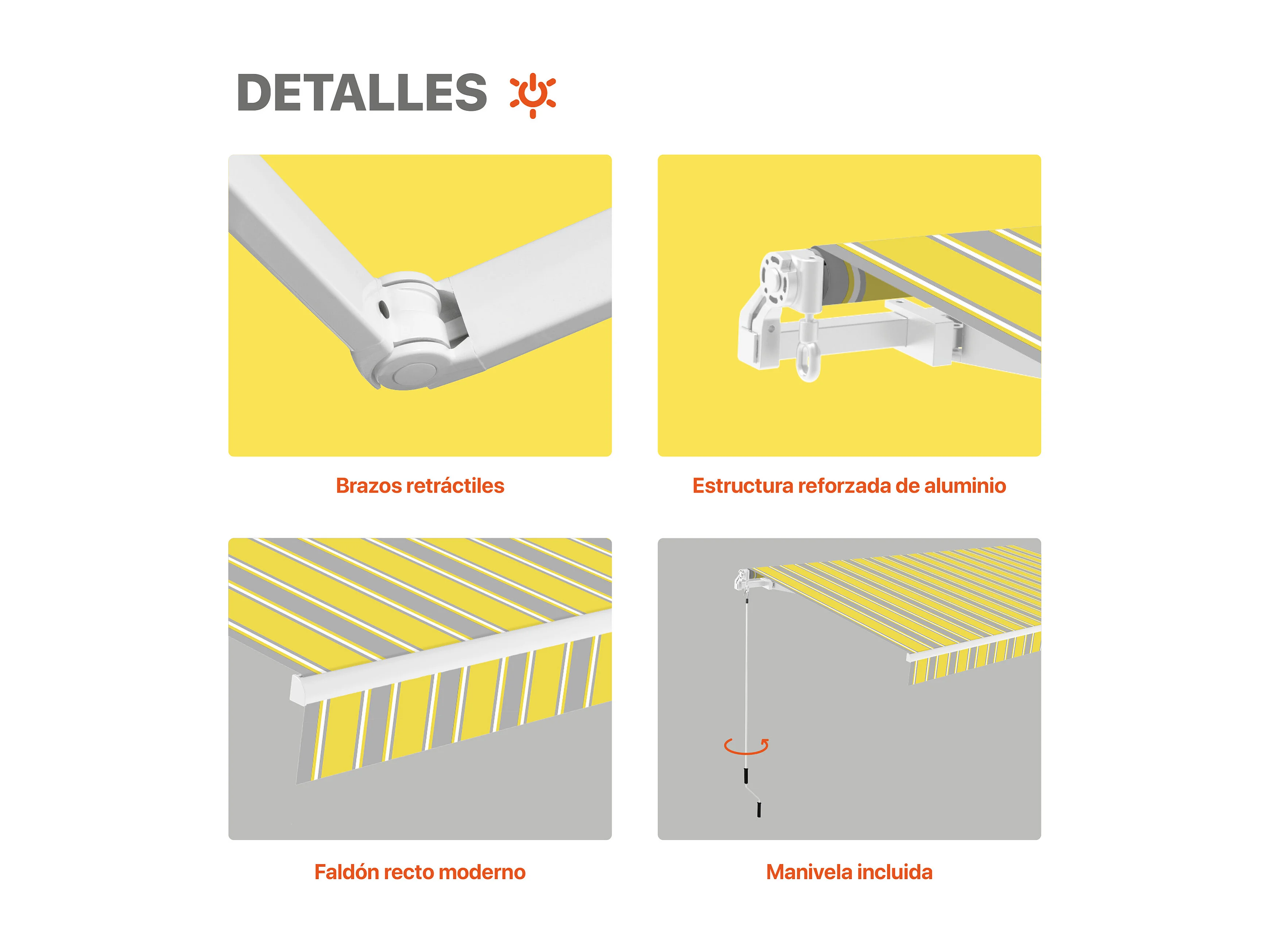 DETALLES

Brazos retráctiles

Estructura reforzada de aluminio

Faldón recto moderno

Manivela incluida