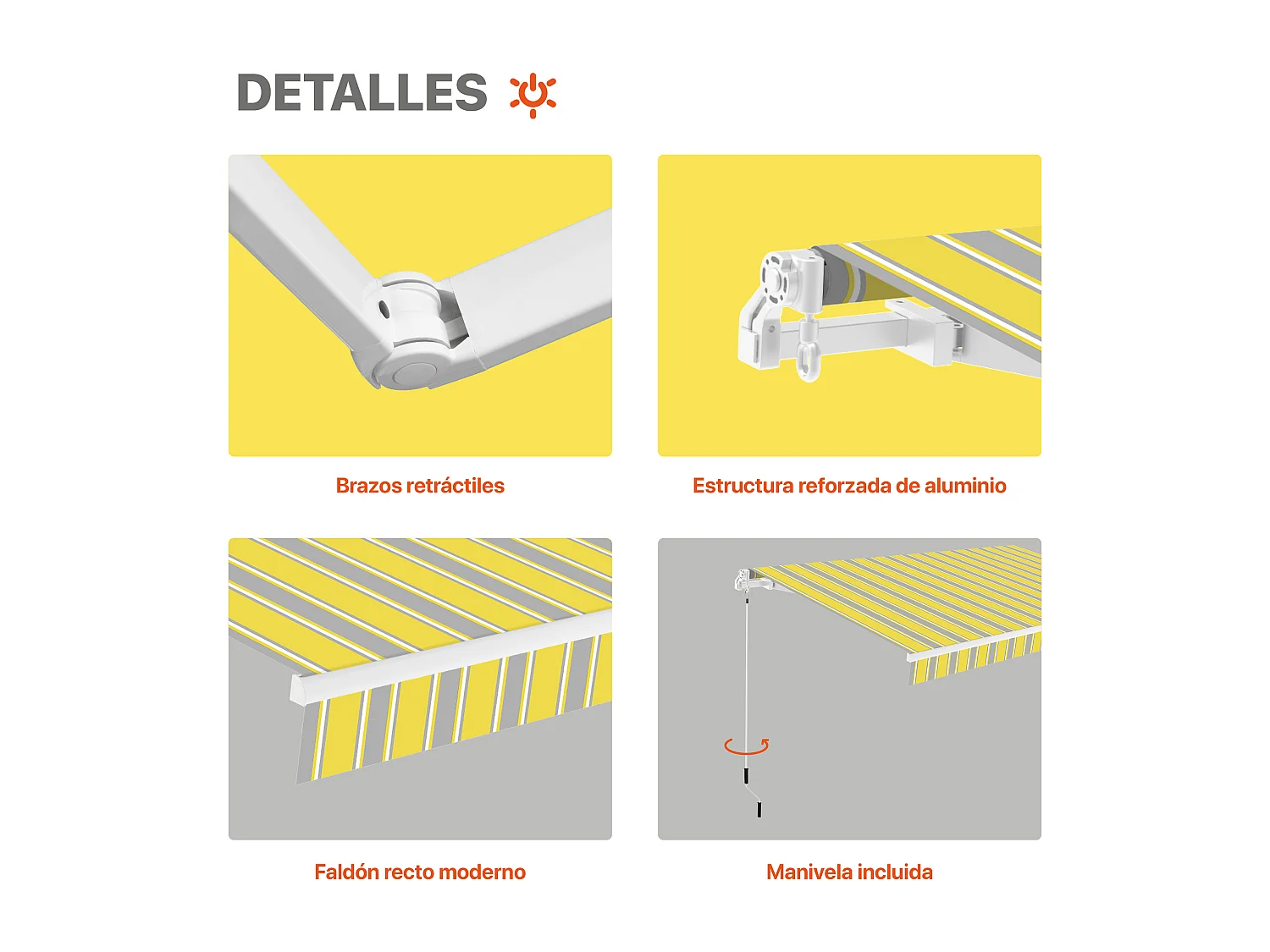 DETALLES

Brazos retráctiles

Estructura reforzada de aluminio

Faldón recto moderno

Manivela incluida