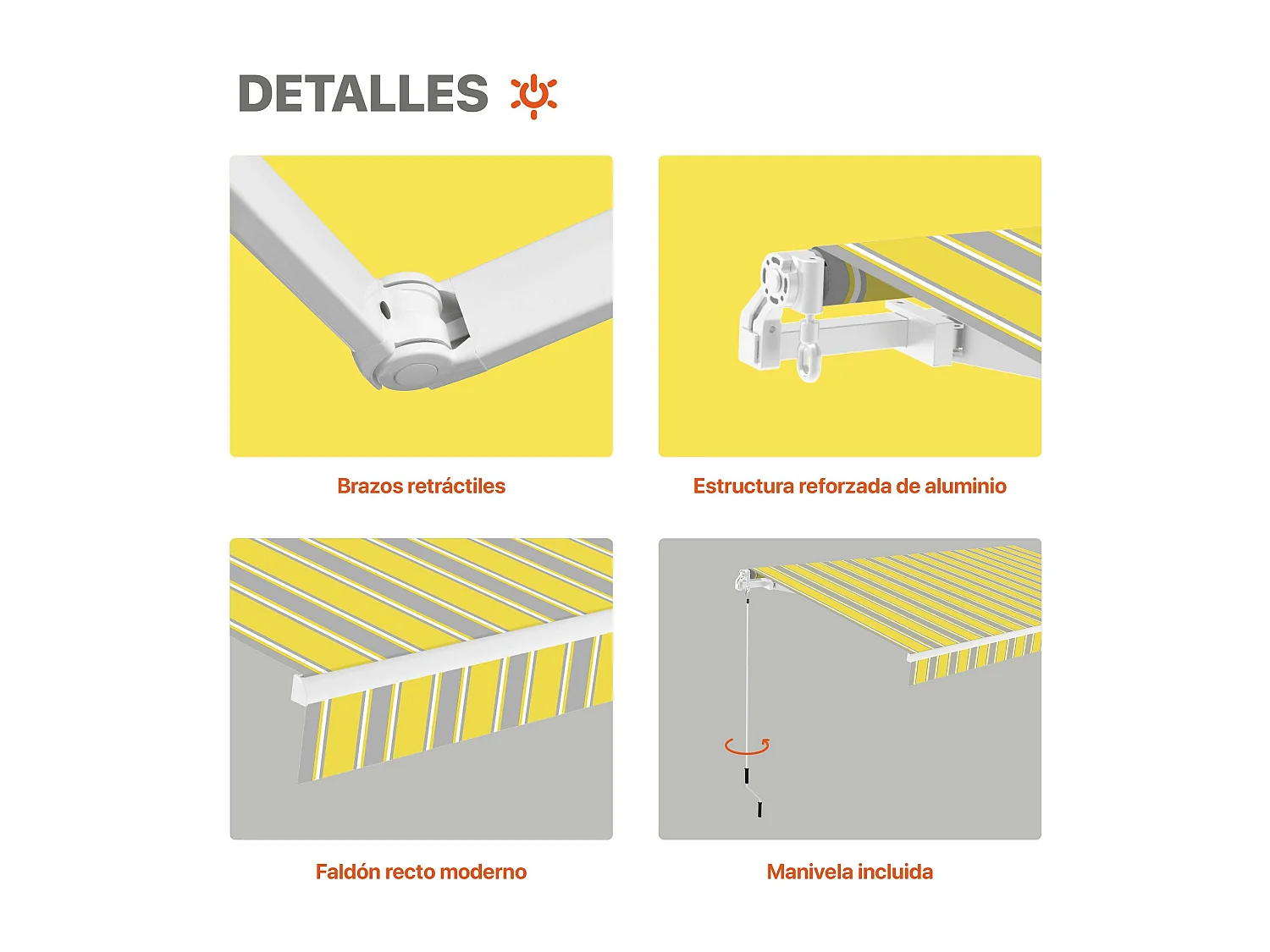 DETALLES

Brazos retráctiles

Estructura reforzada de aluminio

Faldón recto moderno

Manivela incluida