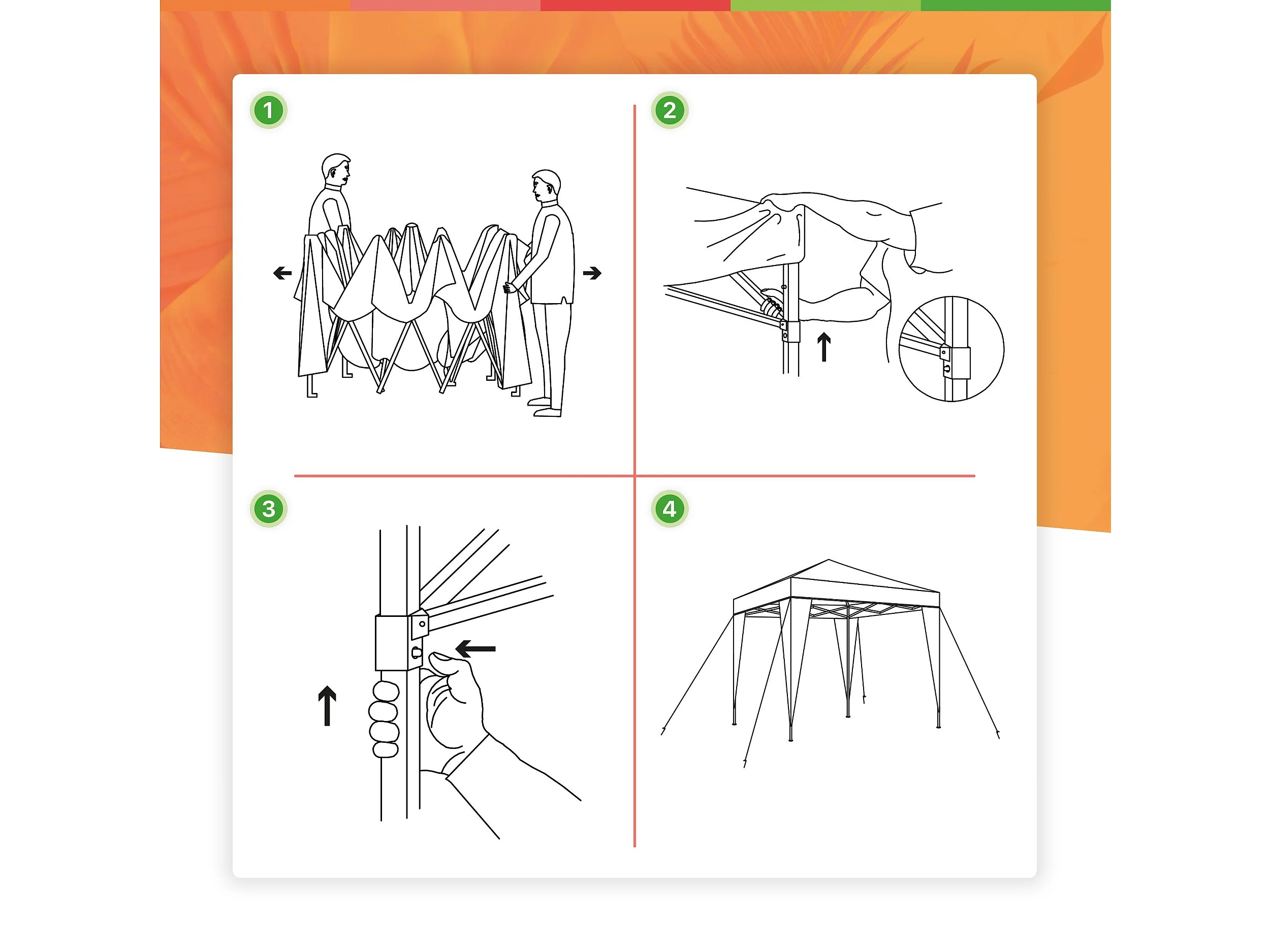 1

2

3

4