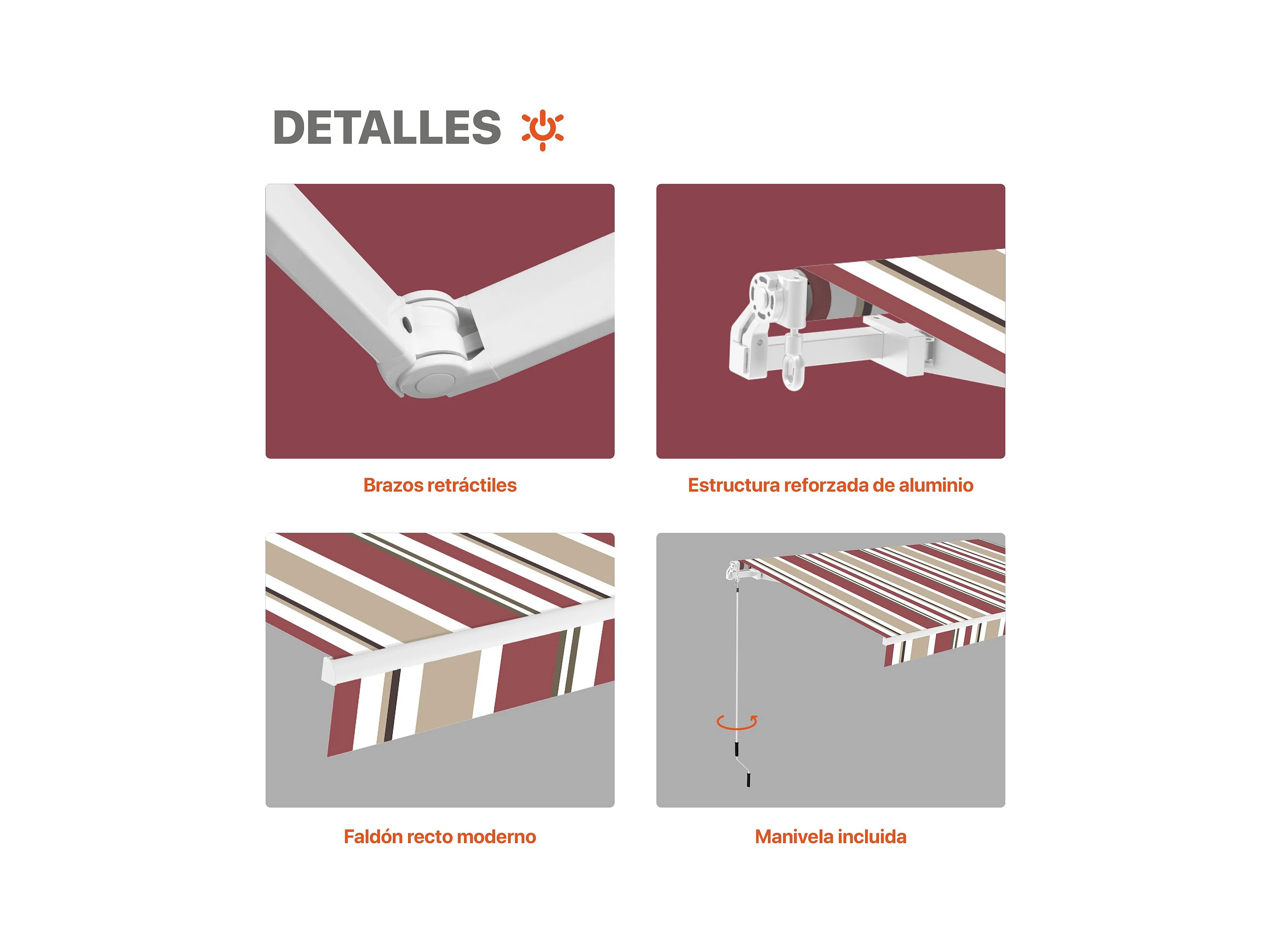 DETALLES

Brazos retráctiles

Estructura reforzada de aluminio

Faldón recto moderno

Manivela incluida