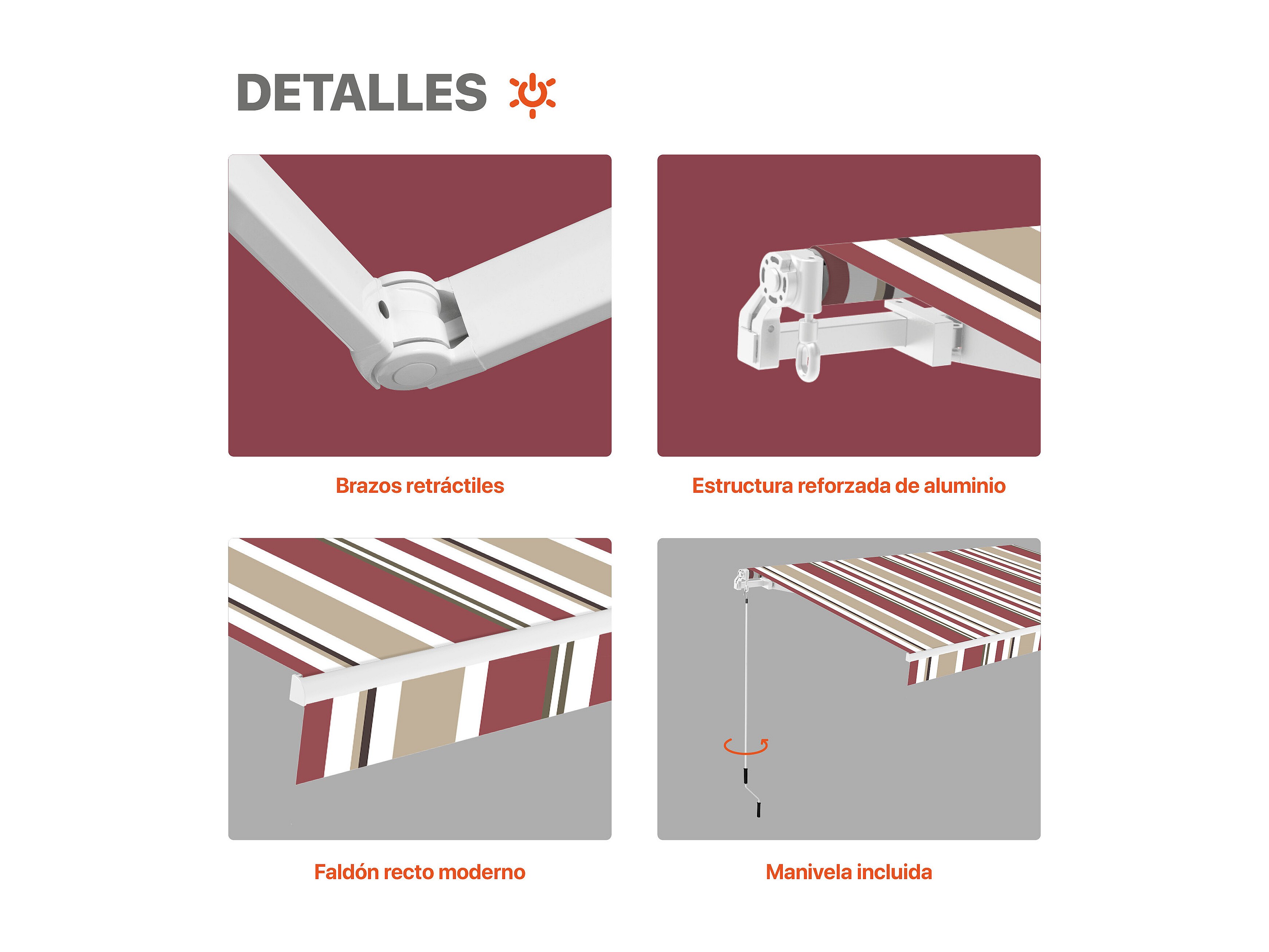 DETALLES

Brazos retráctiles

Estructura reforzada de aluminio

Faldón recto moderno

Manivela incluida