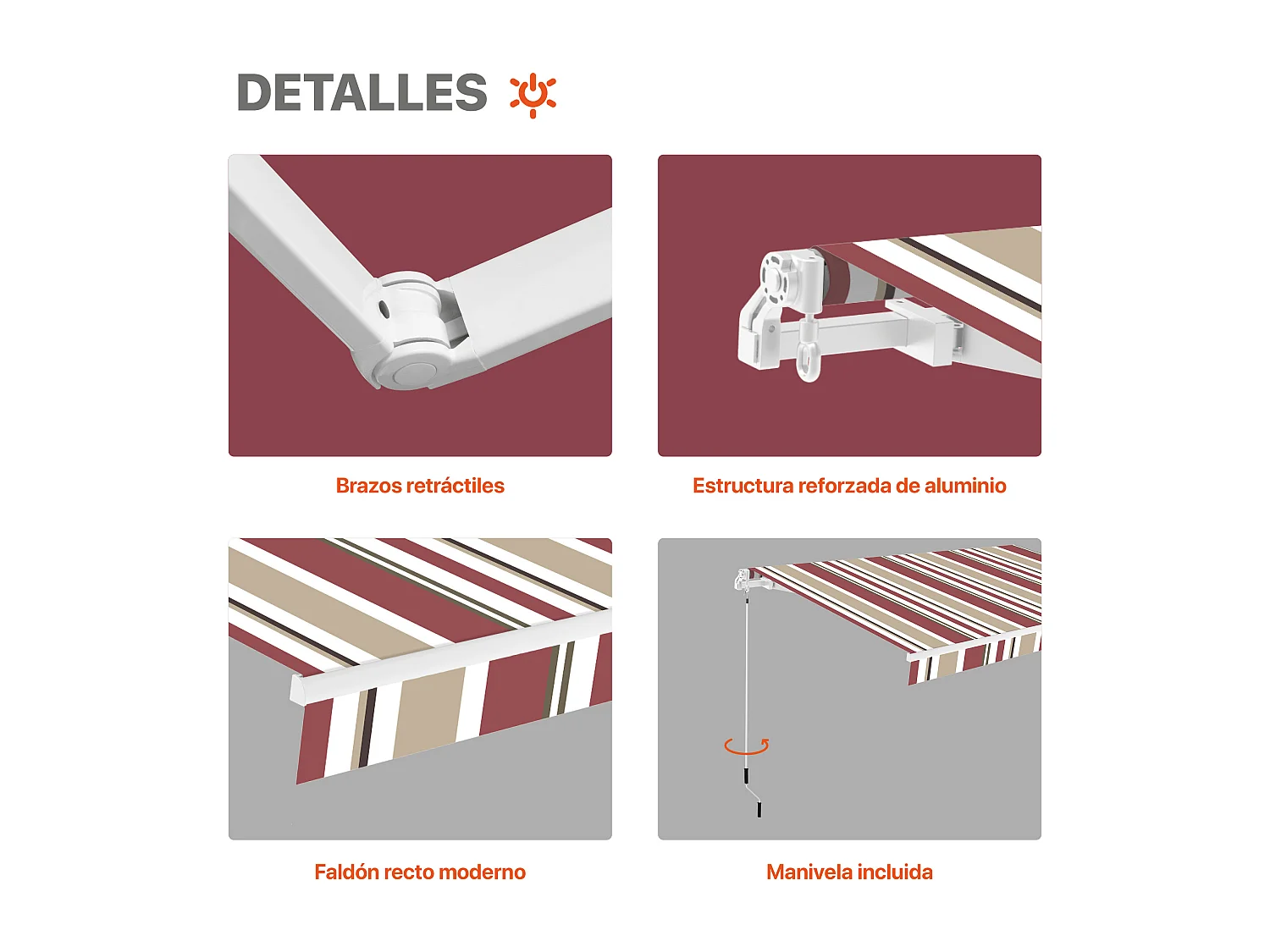 DETALLES

Brazos retráctiles

Estructura reforzada de aluminio

Faldón recto moderno

Manivela incluida