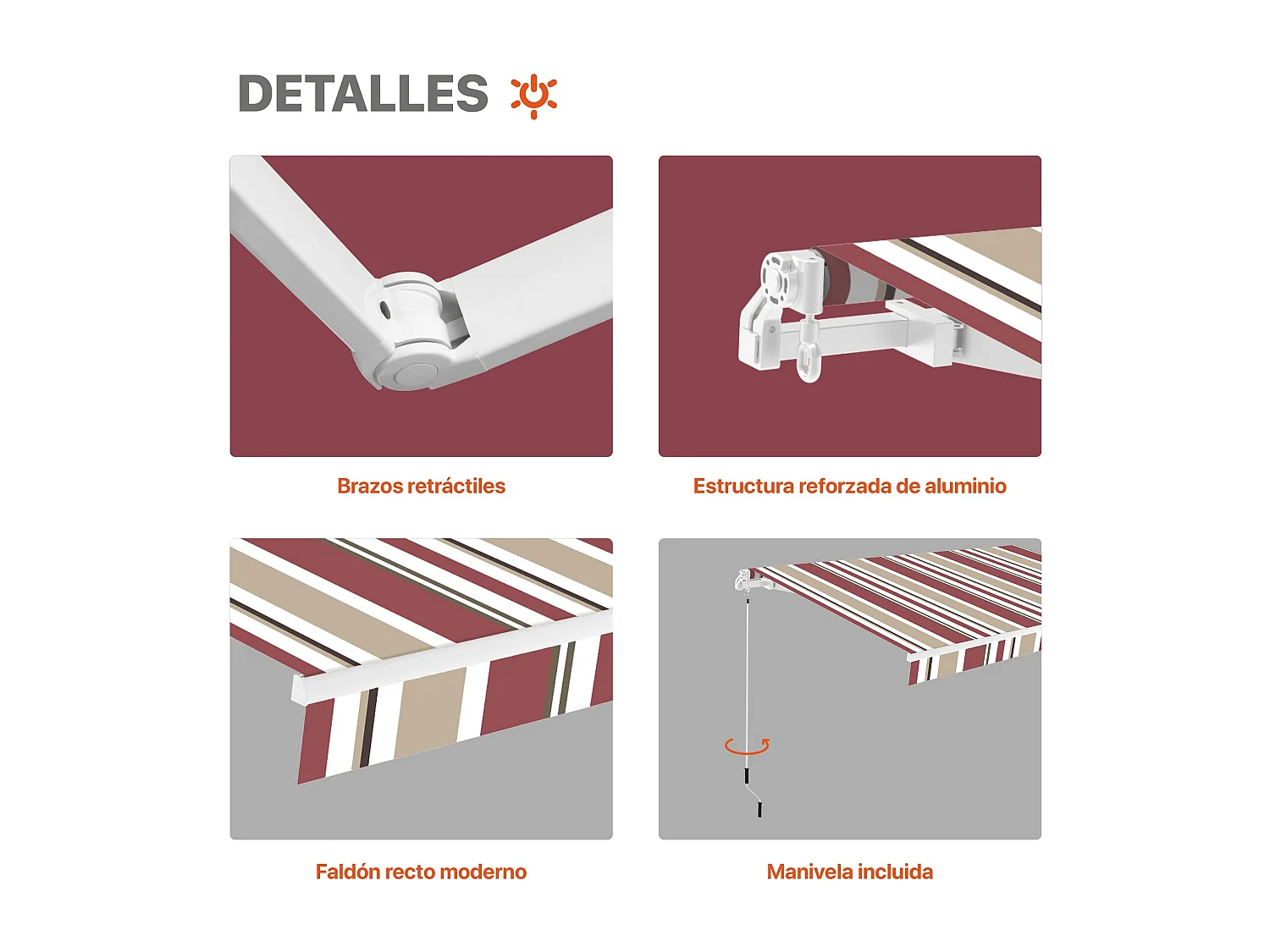 DETALLES

Brazos retráctiles

Estructura reforzada de aluminio

Faldón recto moderno

Manivela incluida