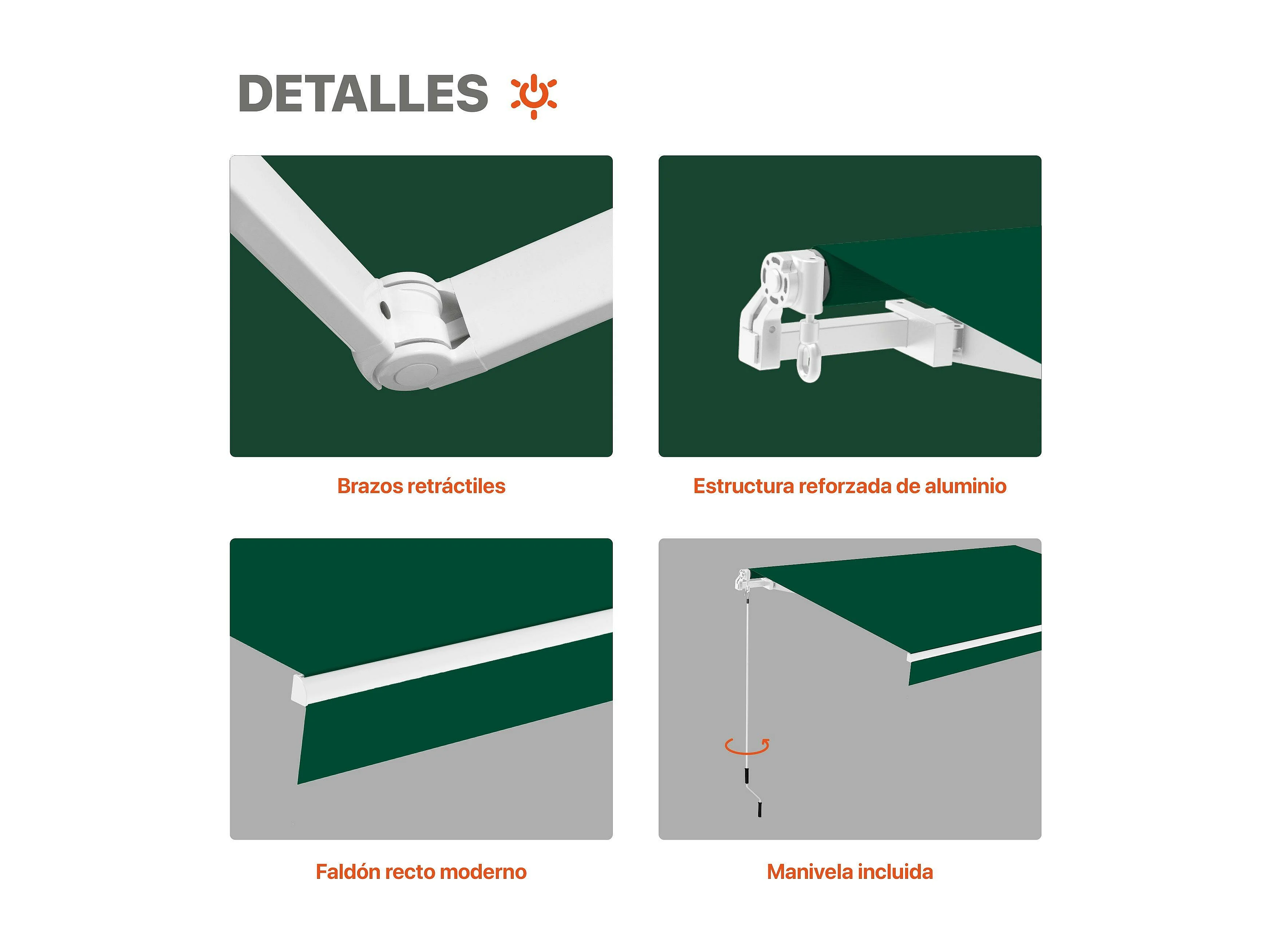 DETALLES

Brazos retráctiles

Estructura reforzada de aluminio

Faldón recto moderno

Manivela incluida