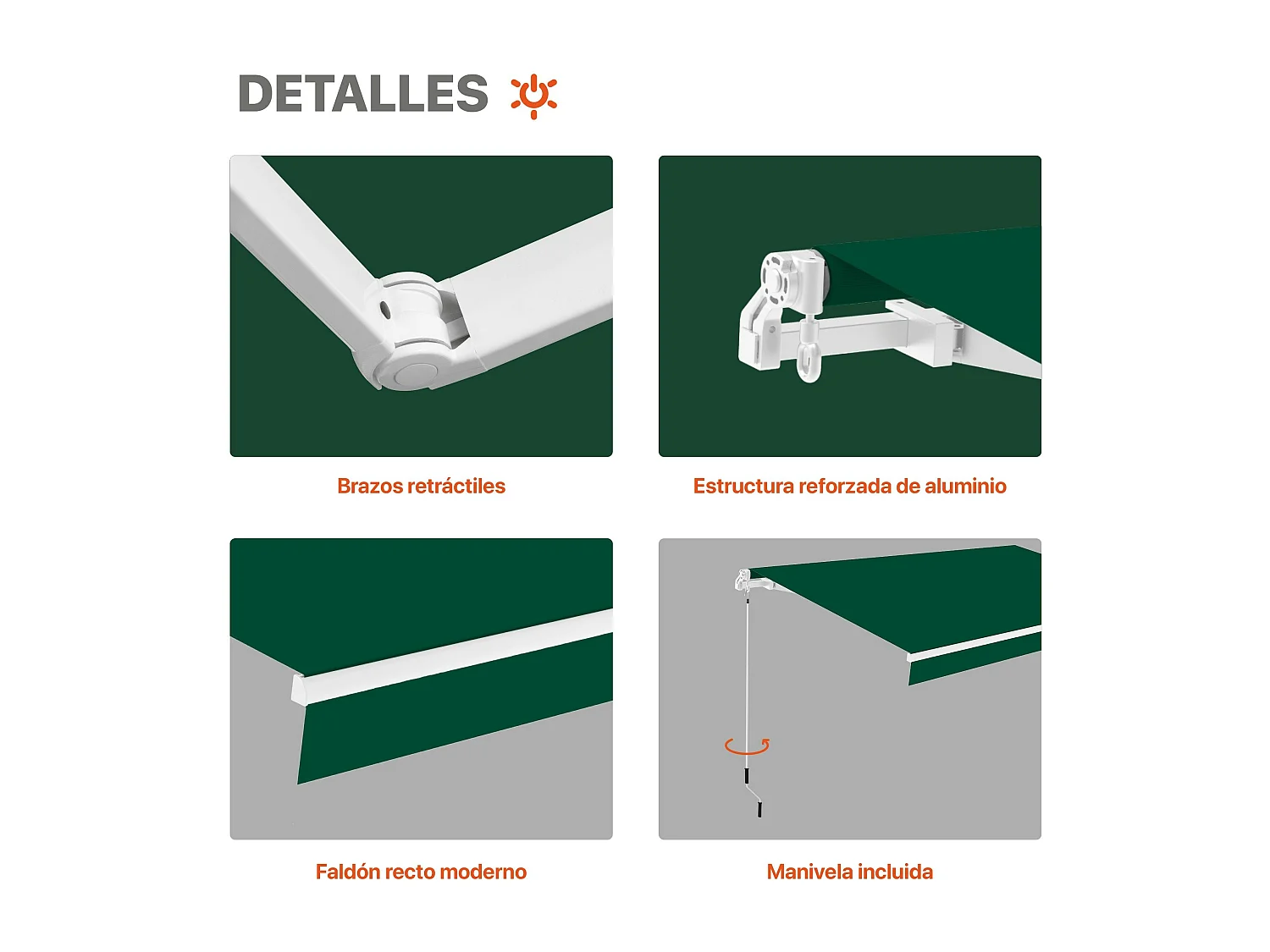 DETALLES

Brazos retráctiles

Estructura reforzada de aluminio

Faldón recto moderno

Manivela incluida