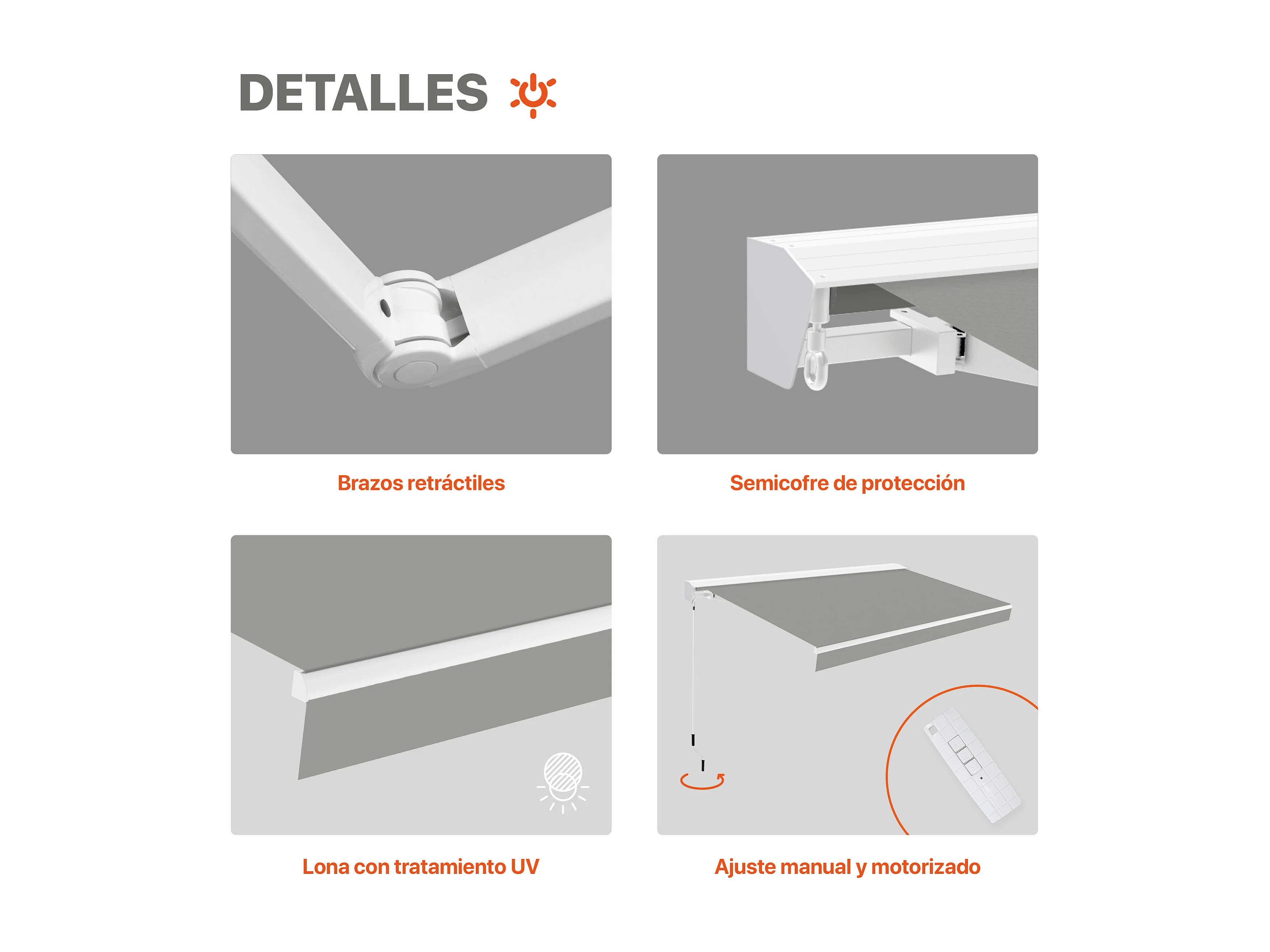 DETALLES

Brazos retráctiles

Semicofre de protección

Lona con tratamiento UV

Ajuste manual y motorizado