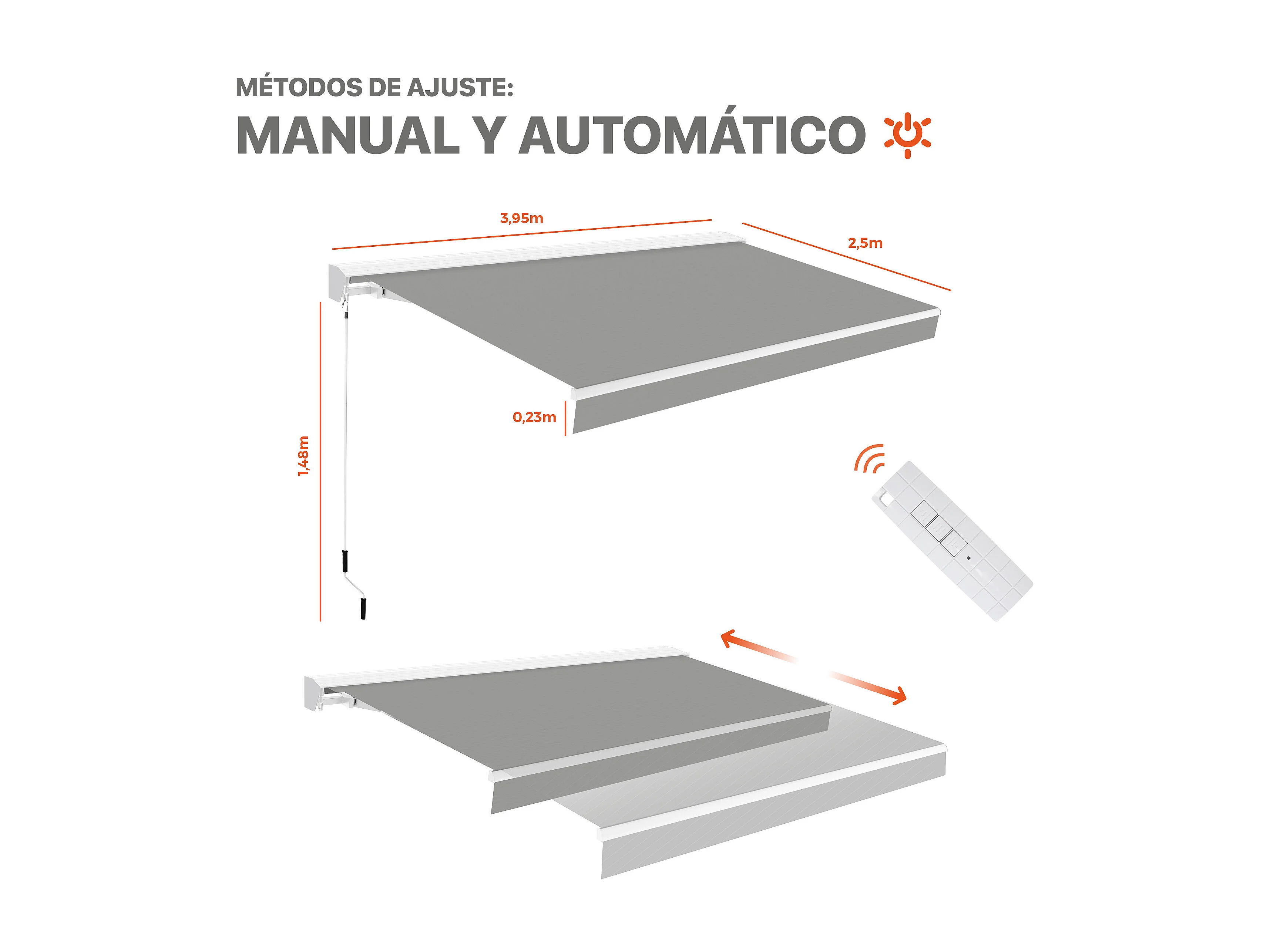 MÉTODOS DE AJUSTE:
MANUAL Y AUTOMÁTICO

3,95m

2,5m

0,23m

1,48m