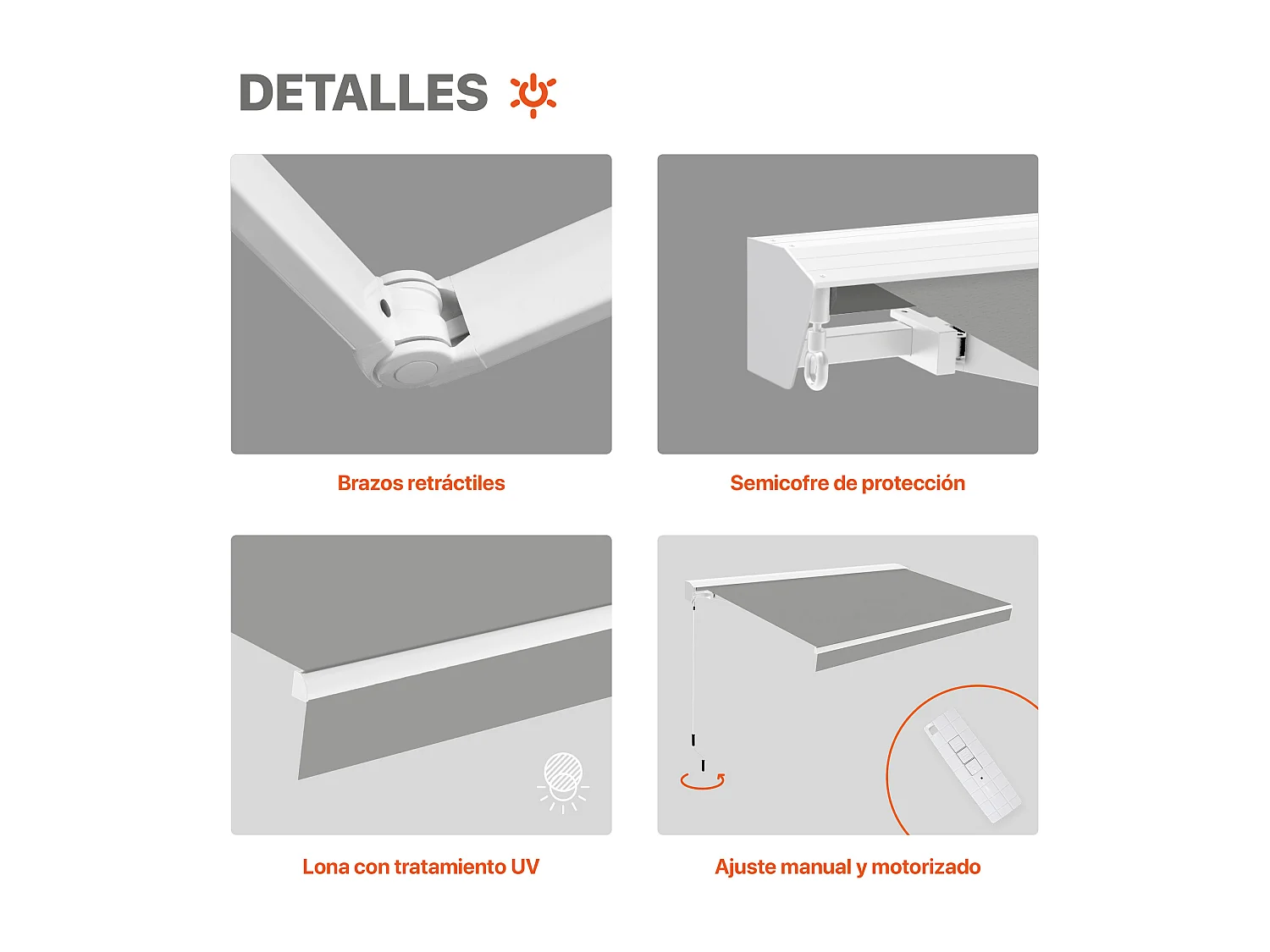 DETALLES

Brazos retráctiles

Semicofre de protección

Lona con tratamiento UV

Ajuste manual y motorizado