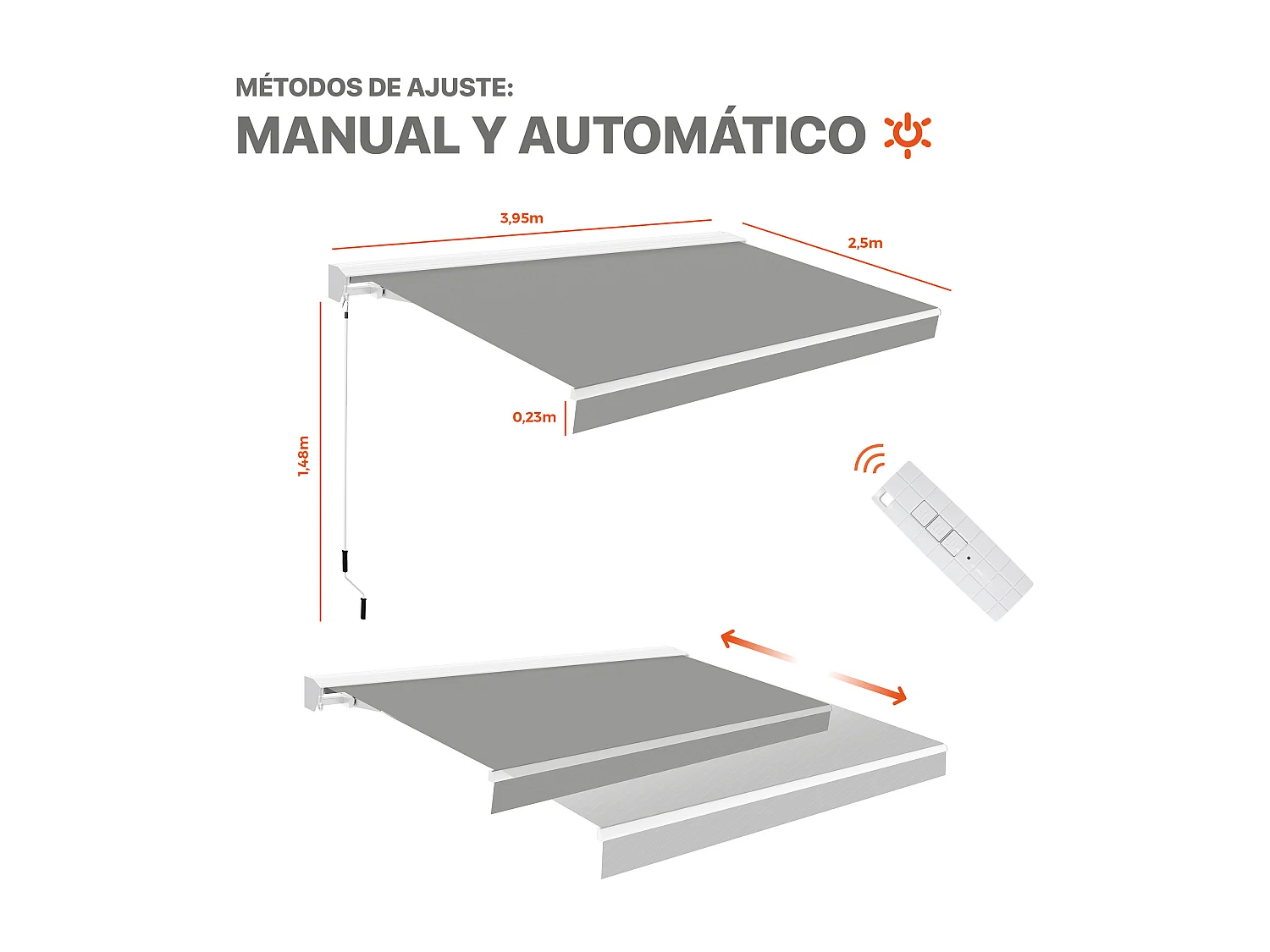 MÉTODOS DE AJUSTE:
MANUAL Y AUTOMÁTICO

3,95m

2,5m

0,23m

1,48m