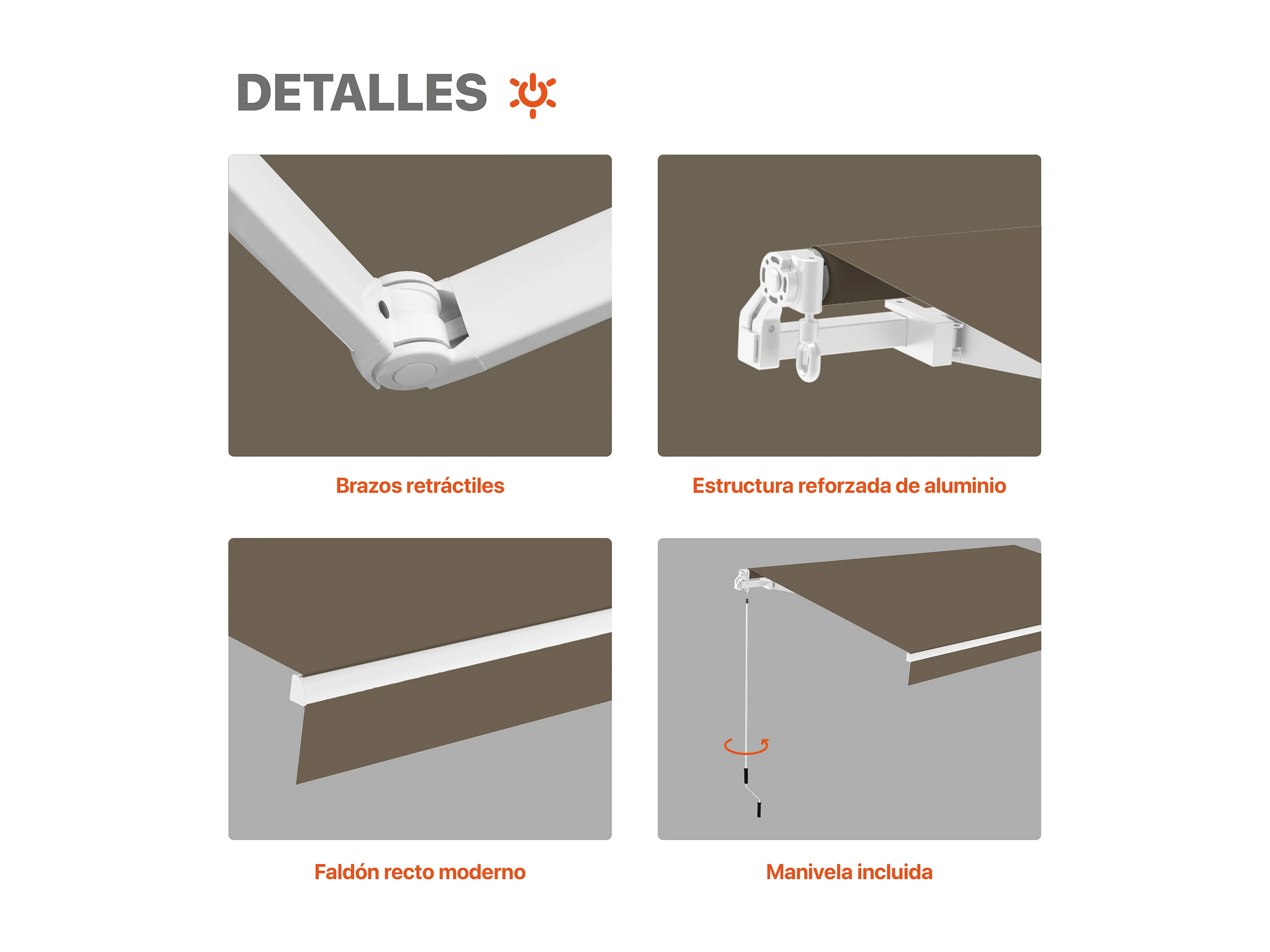 DETALLES

Brazos retráctiles

Estructura reforzada de aluminio

Faldón recto moderno

Manivela incluida