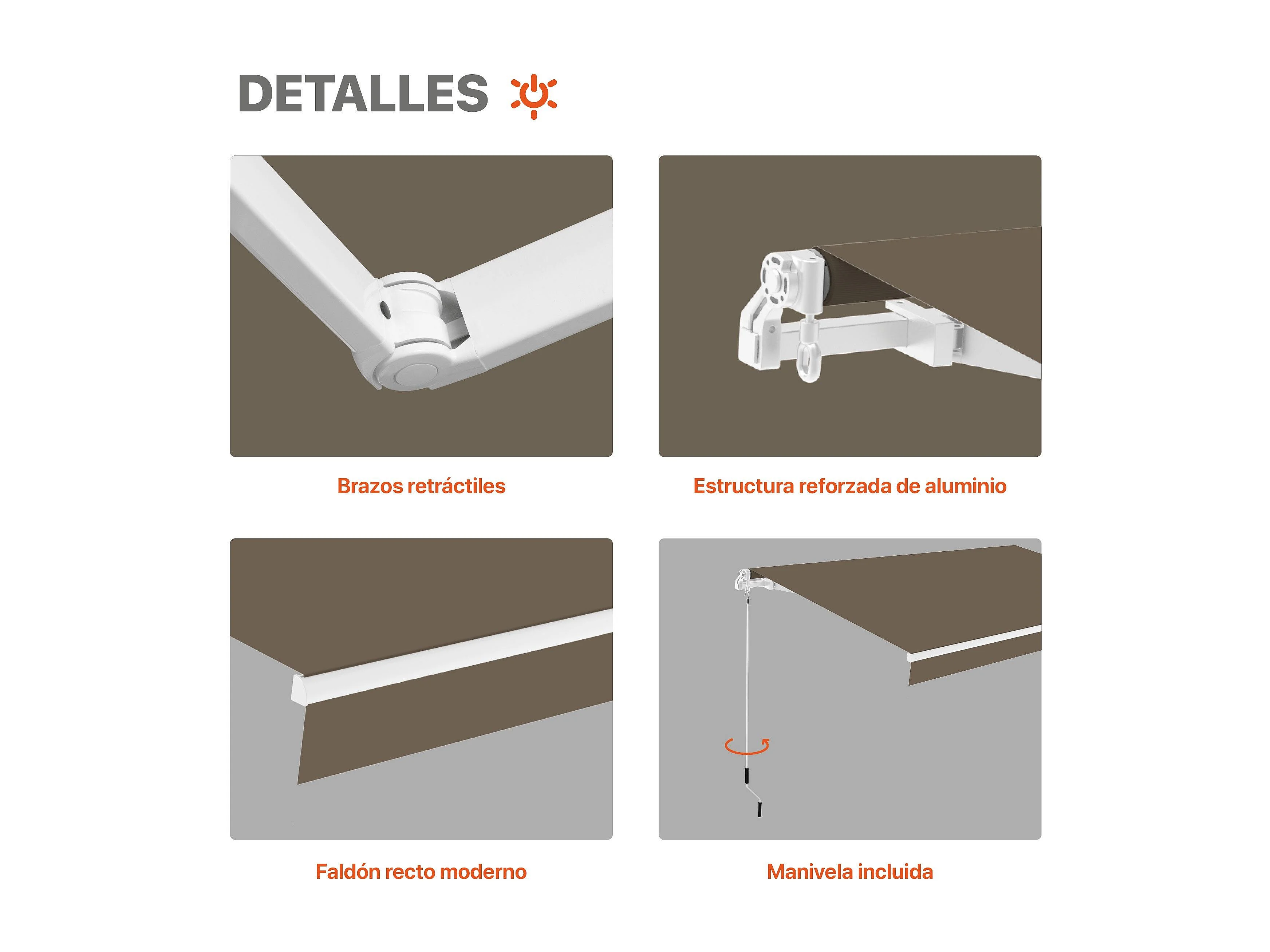 DETALLES

Brazos retráctiles

Estructura reforzada de aluminio

Faldón recto moderno

Manivela incluida