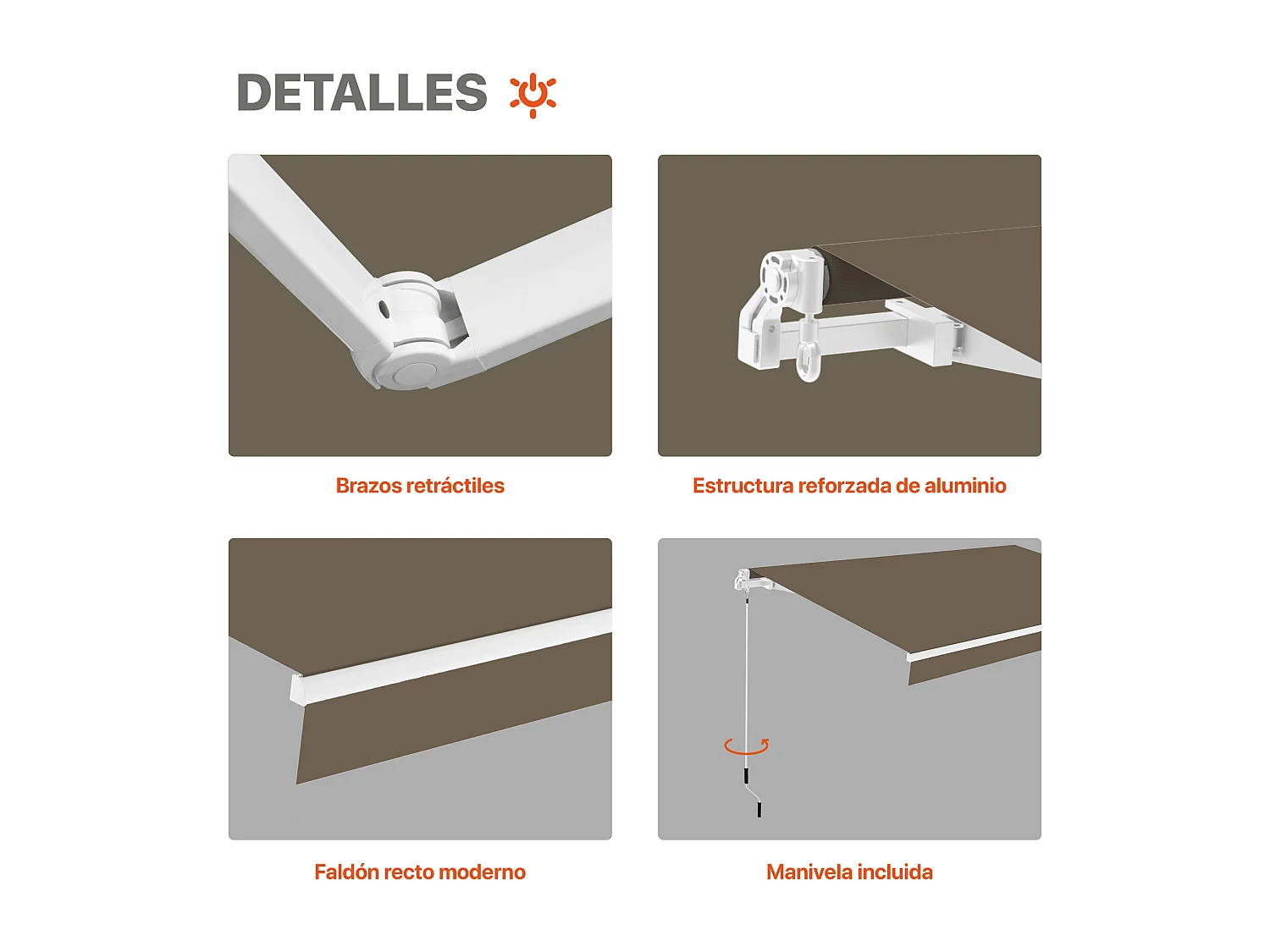 DETALLES

Brazos retráctiles

Estructura reforzada de aluminio

Faldón recto moderno

Manivela incluida