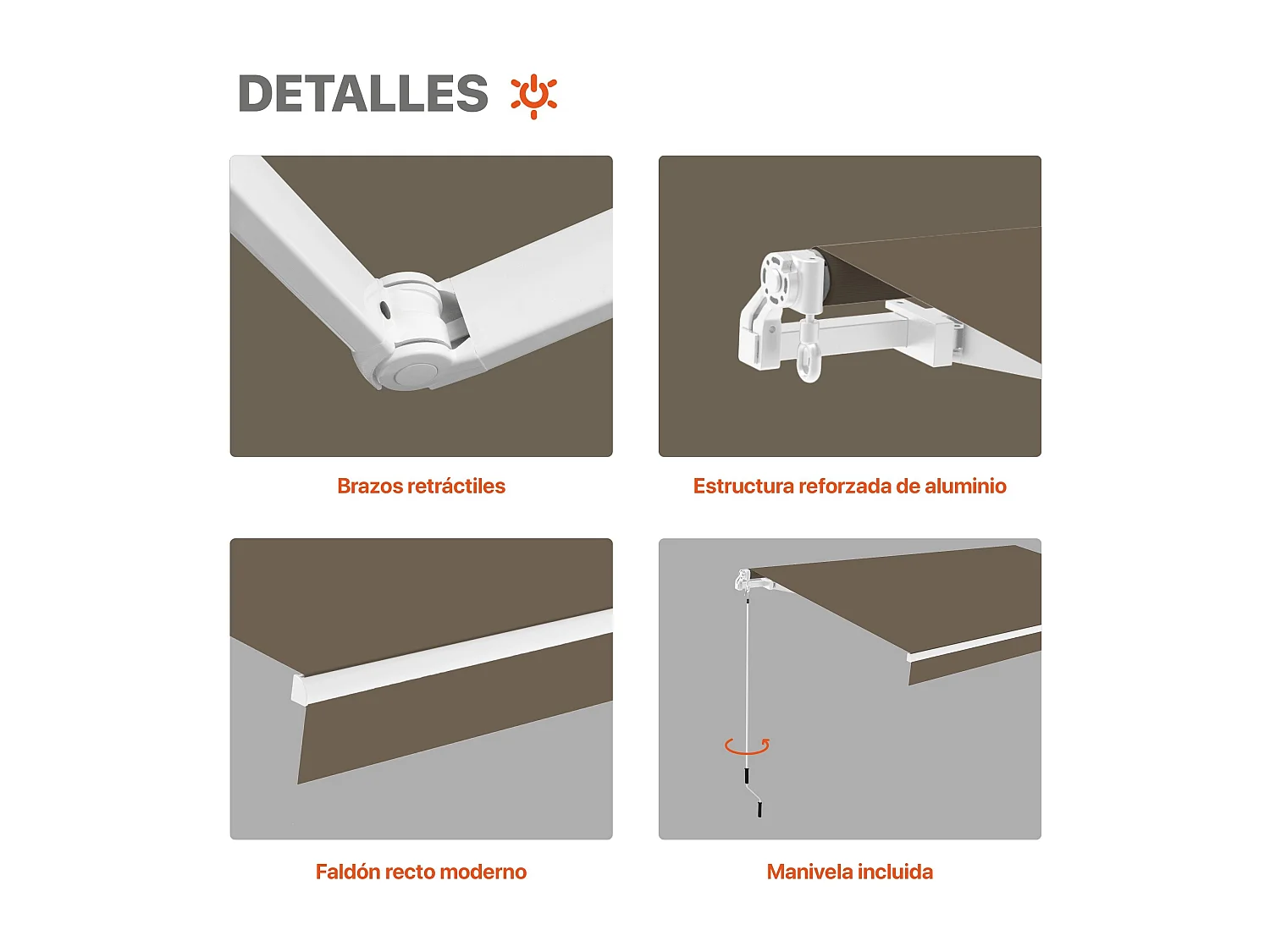 DETALLES

Brazos retráctiles

Estructura reforzada de aluminio

Faldón recto moderno

Manivela incluida