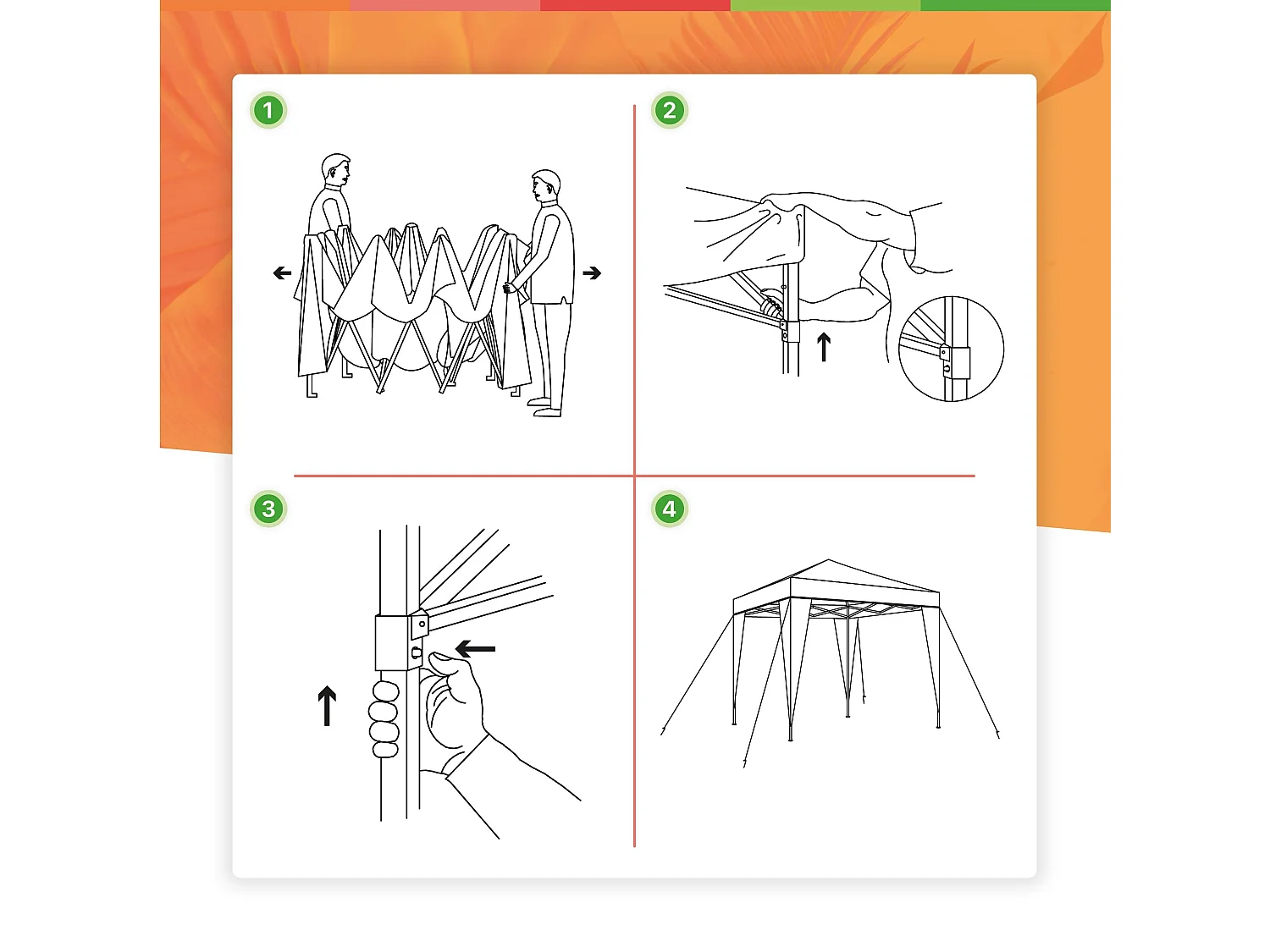 1

2

3

4