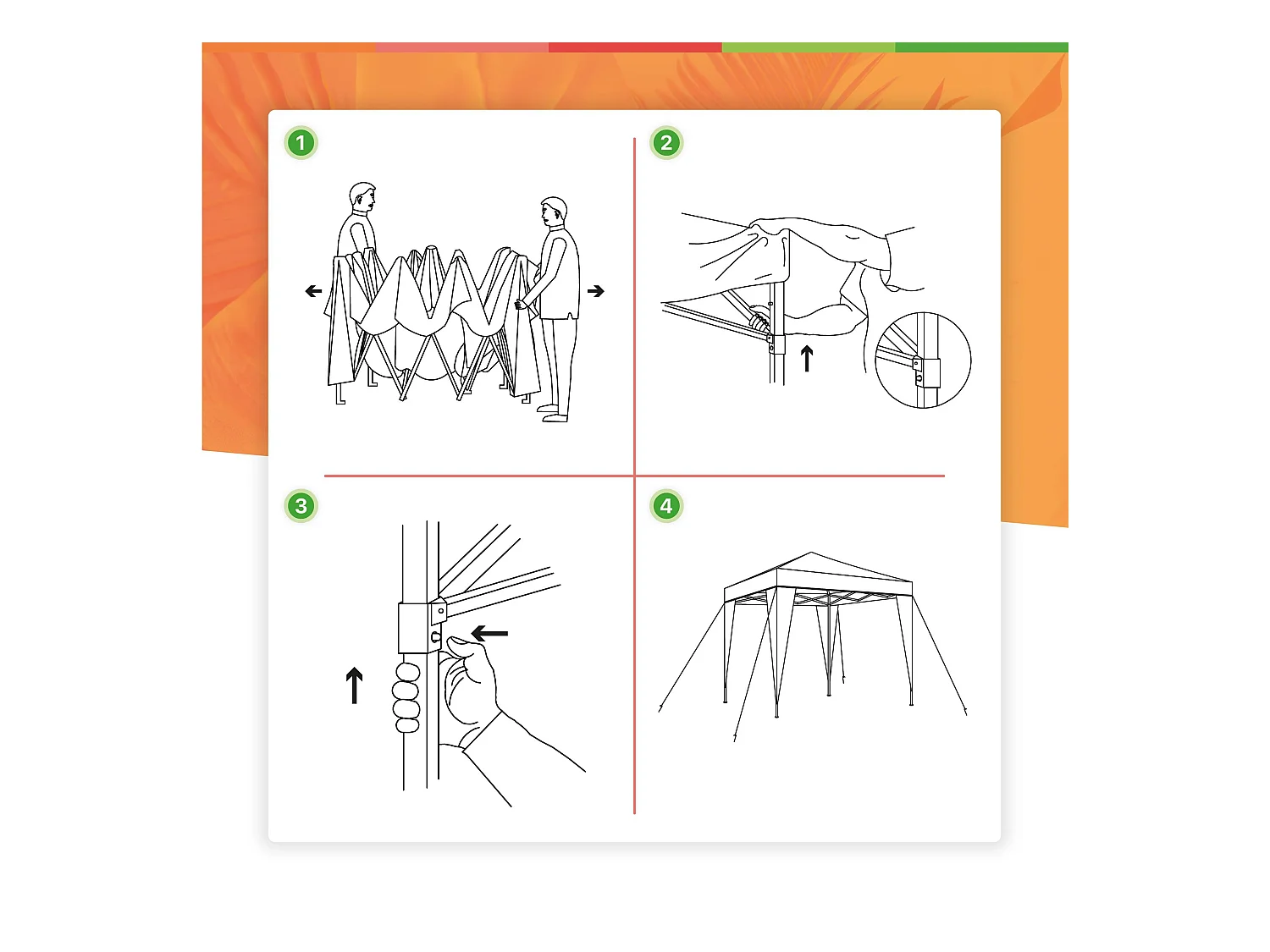 1

2

3

4