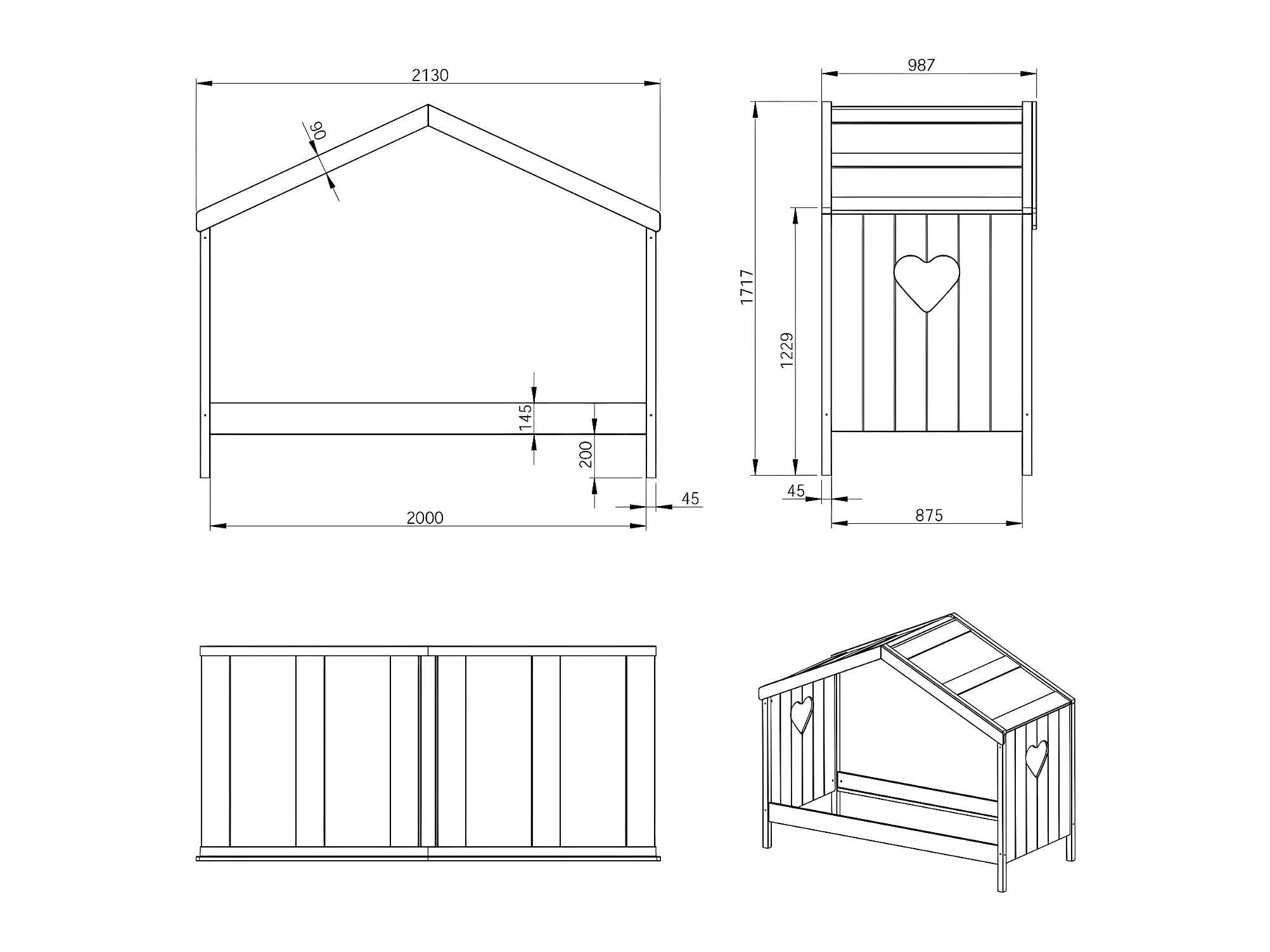 2130

90

145

200

45

2000

987

1717

1229

45

875